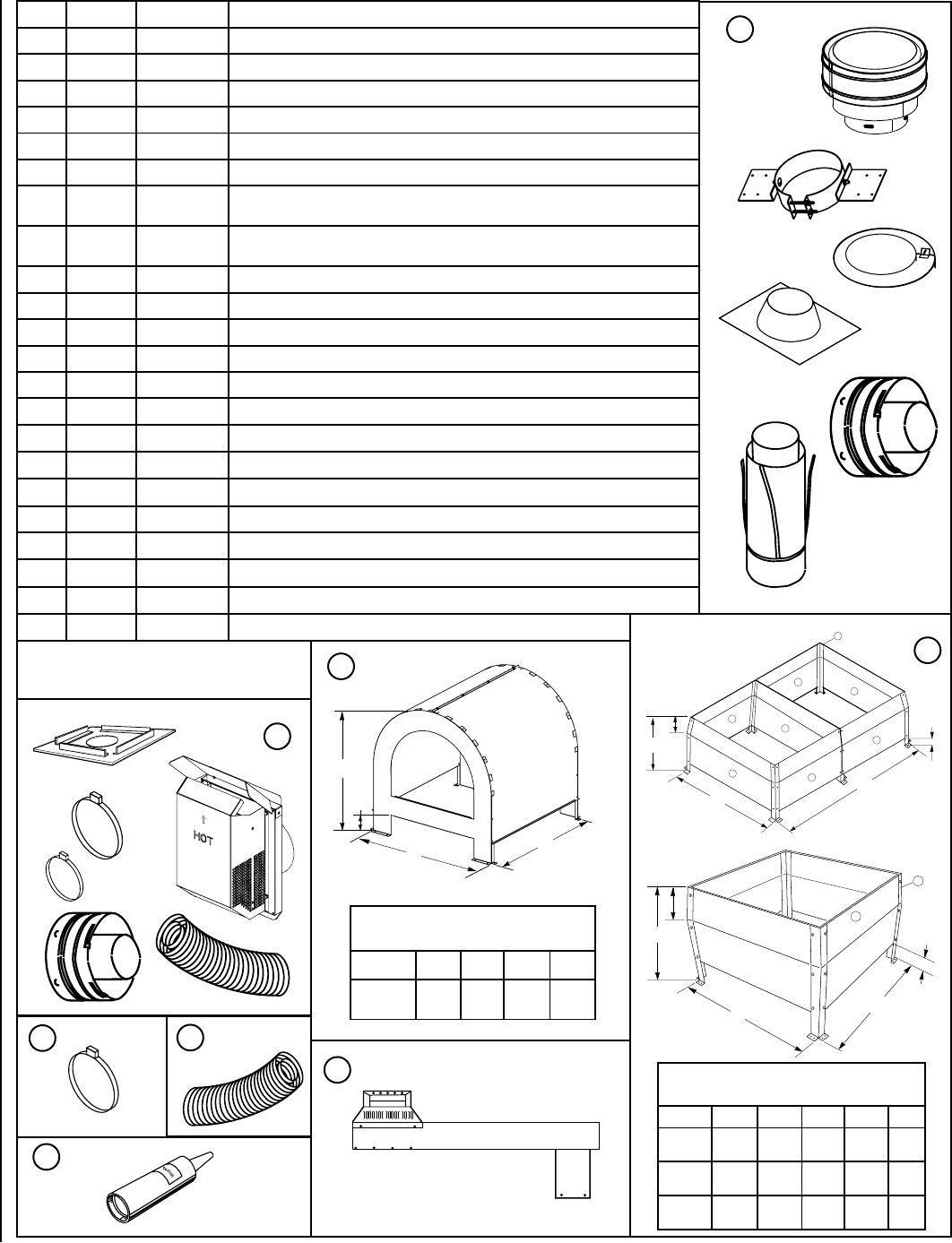 HOT