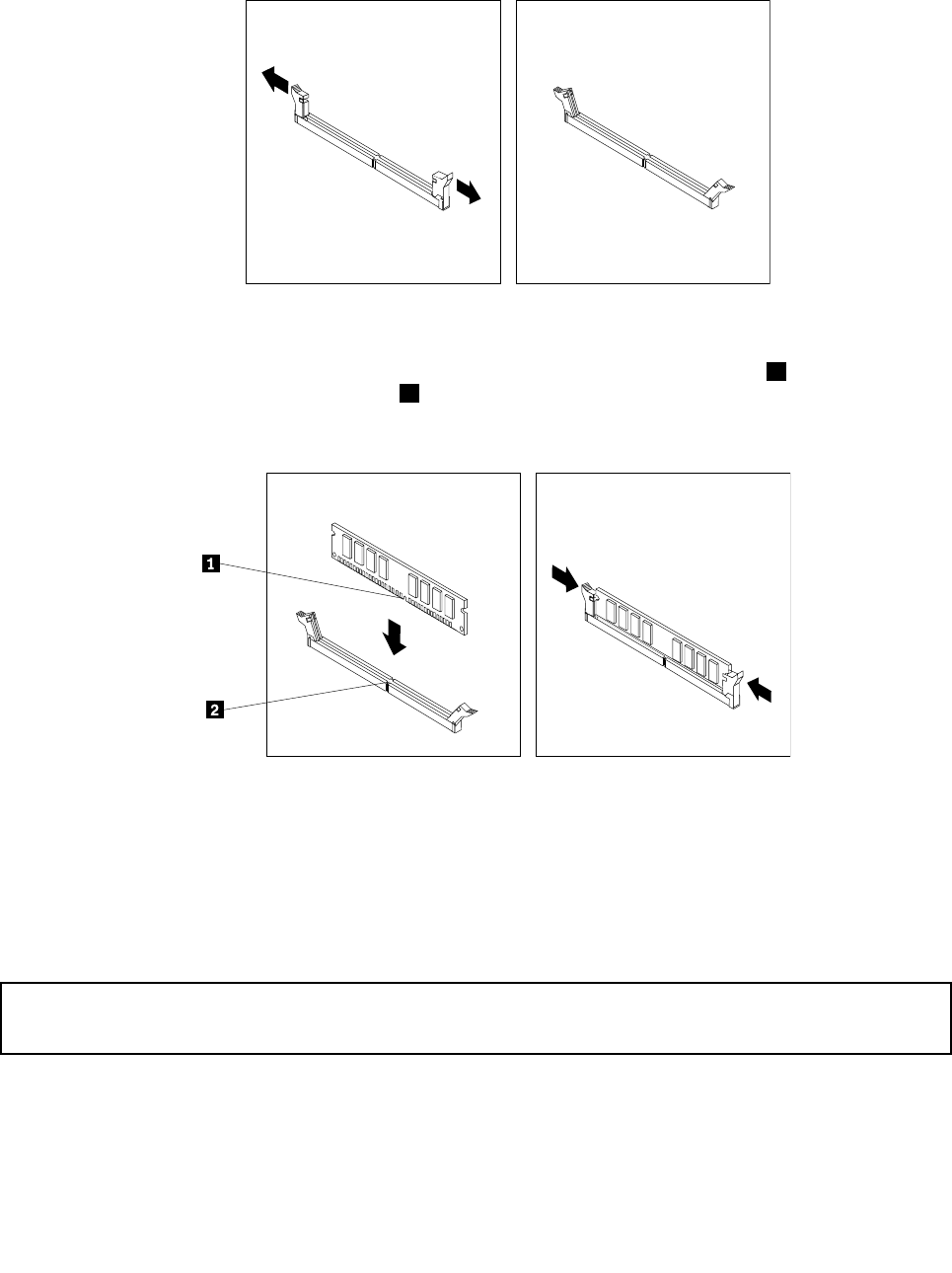 1

2