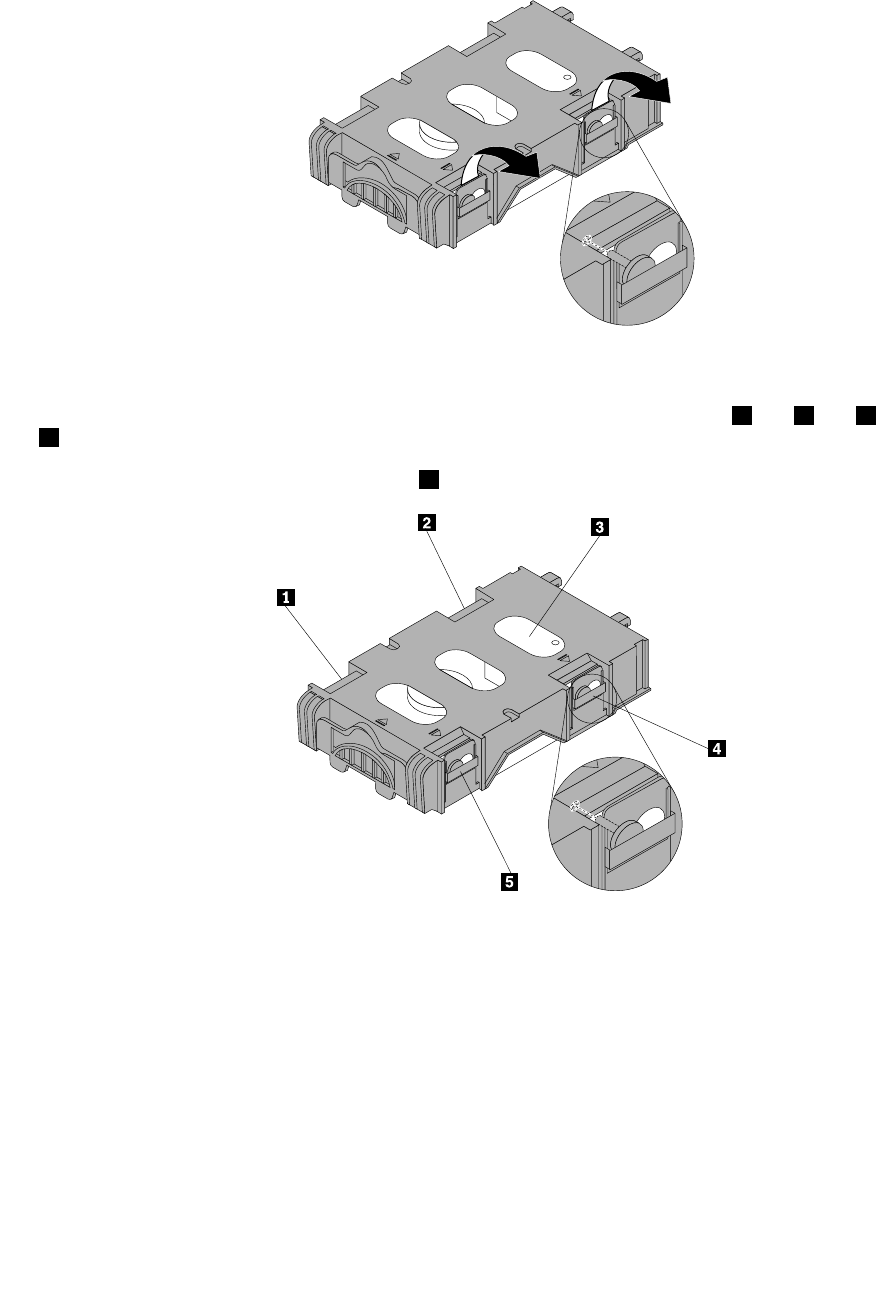 2

3

1

4

5