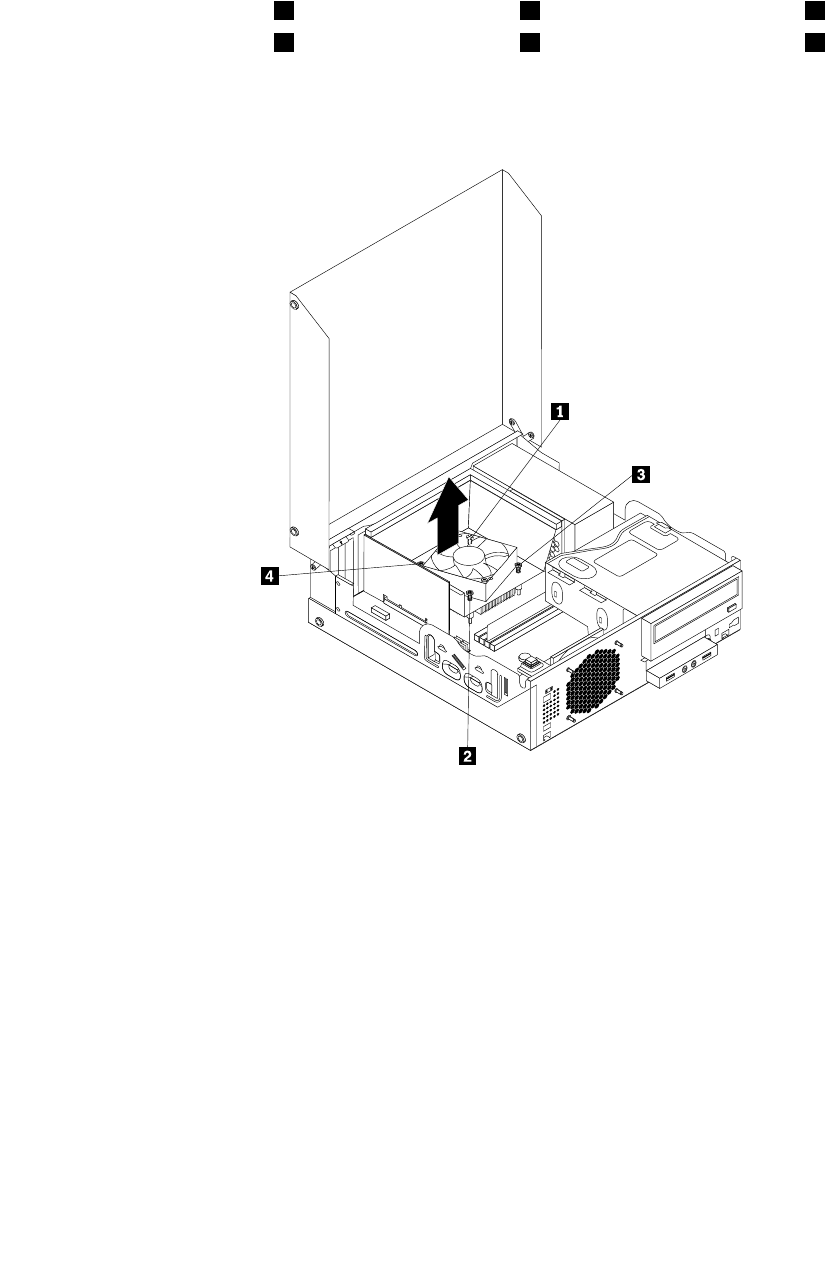 1

3

4

2