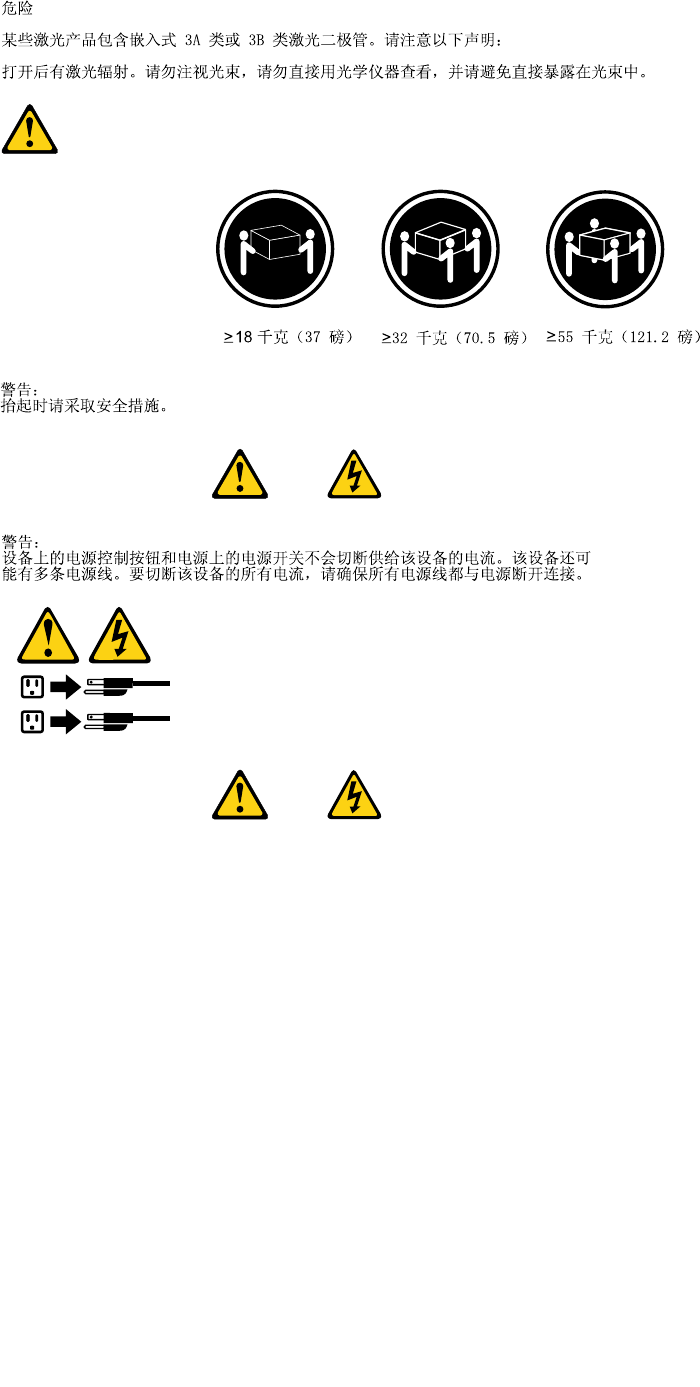 危险

某些激光产品包含嵌入式 3A 类或 3B 类激光二极管。请注意以下声明：

打开后有激光辐射。请勿注视光束，请勿直接用光学仪器查看，并请避免直接暴露在光束中。

≥18 千克（37 磅）

≥32 千克（70.5 磅）

≥55 千克（121.2 磅）

警告：
抬起时请采取安全措施。

警告：
设备上的电源控制按钮和电源上的电源开关不会切断供给该设备的电流。该设备还可能有多条电源线。要切断该设备的所有电流，请确保所有电源线都与电源断开连接。