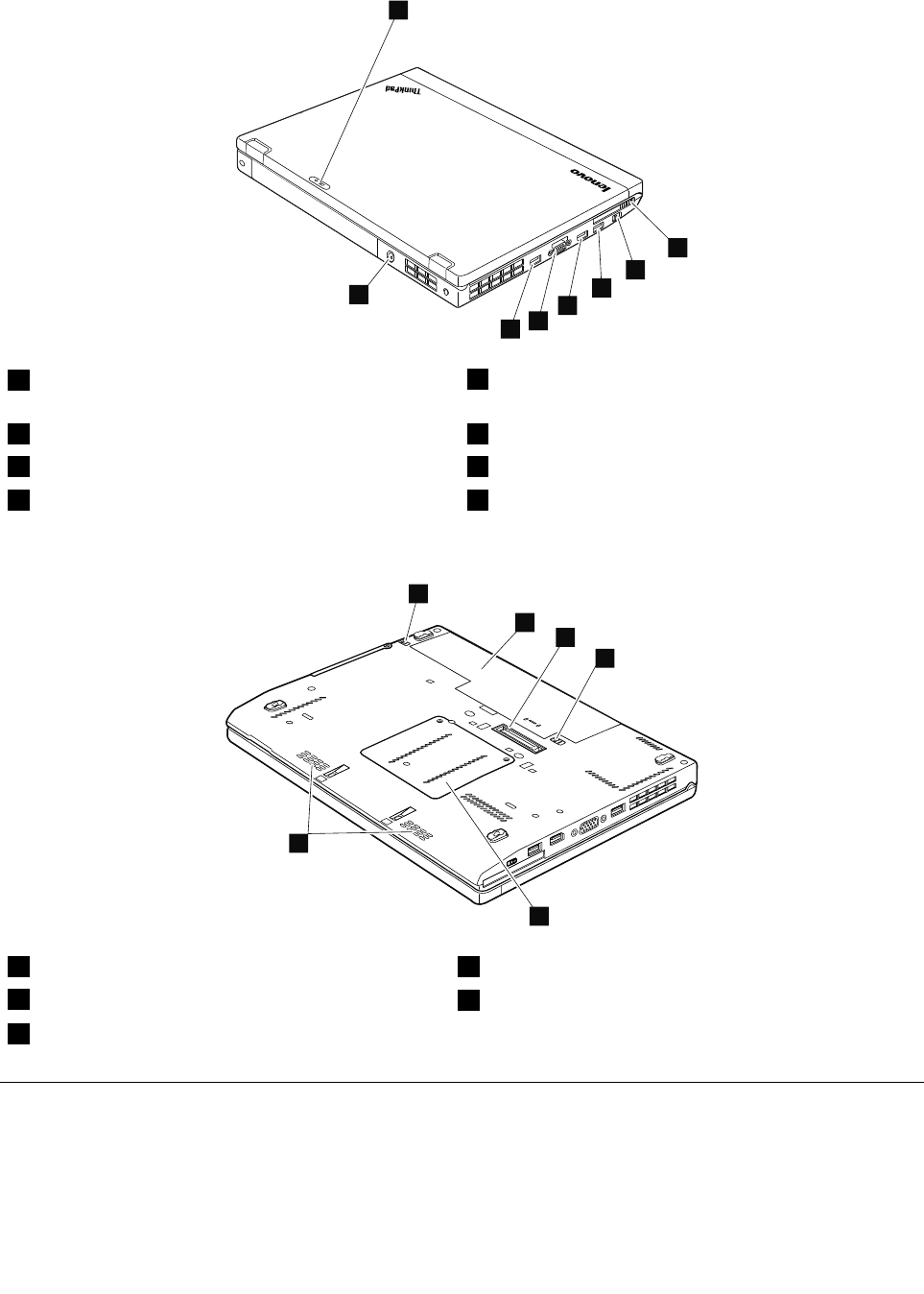 ThinkPad

lenovo