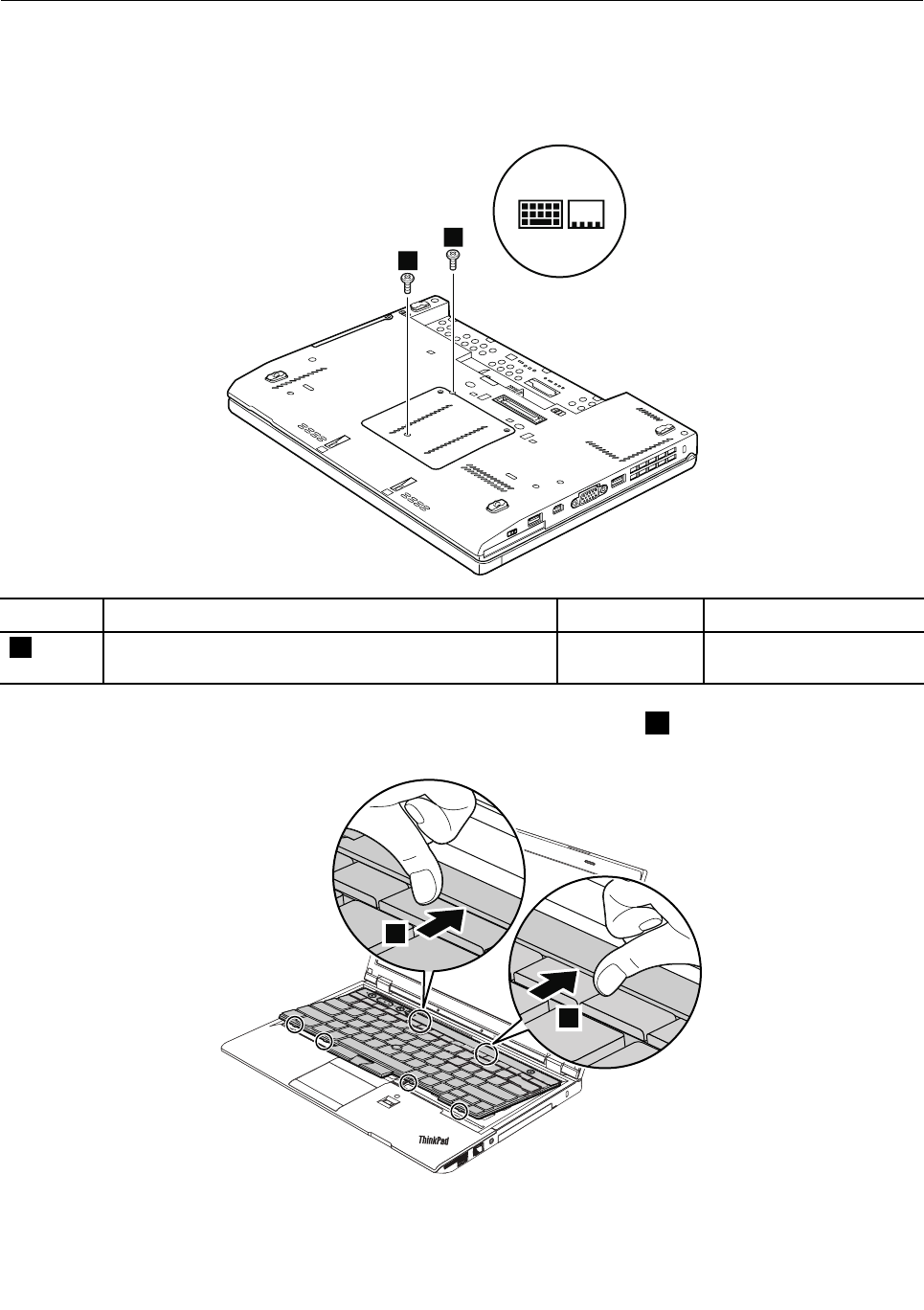 ThinkPad