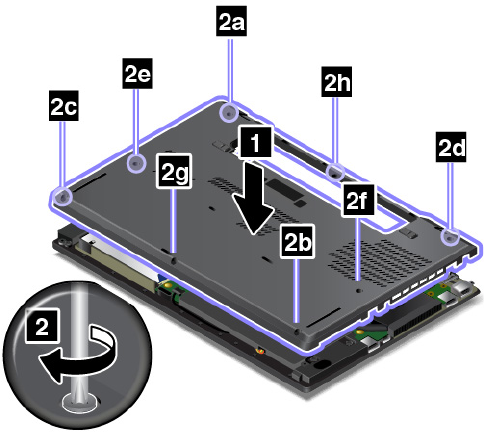 2a
2e
2h
2c
1
2d
2g
2f
2b
2