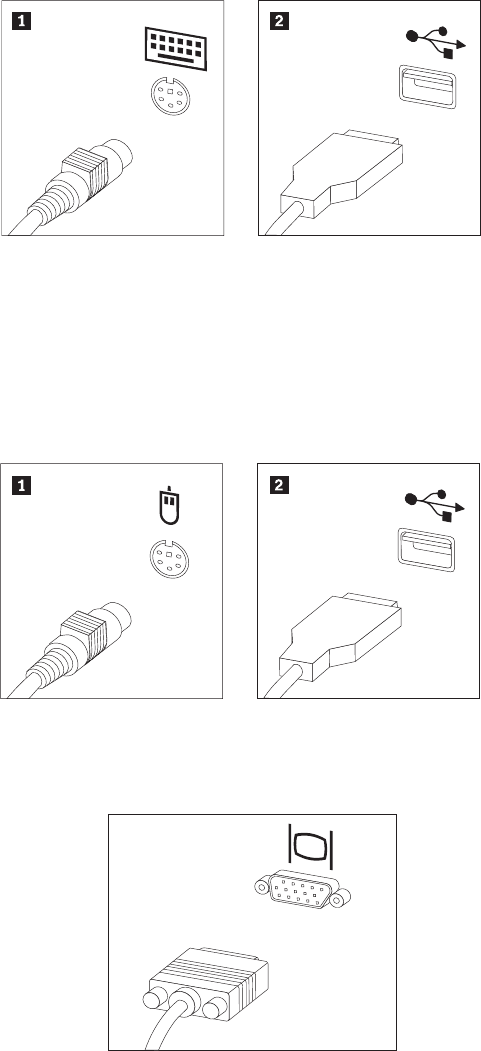 1

2

1

2