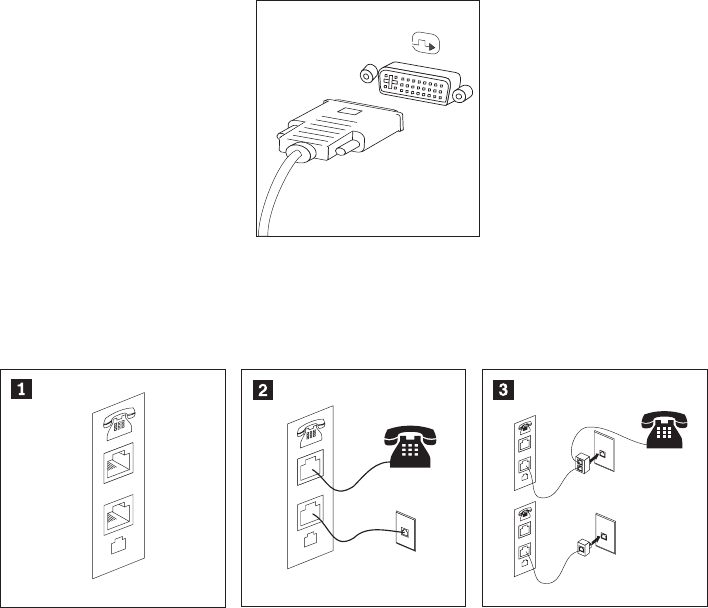 1

2

3