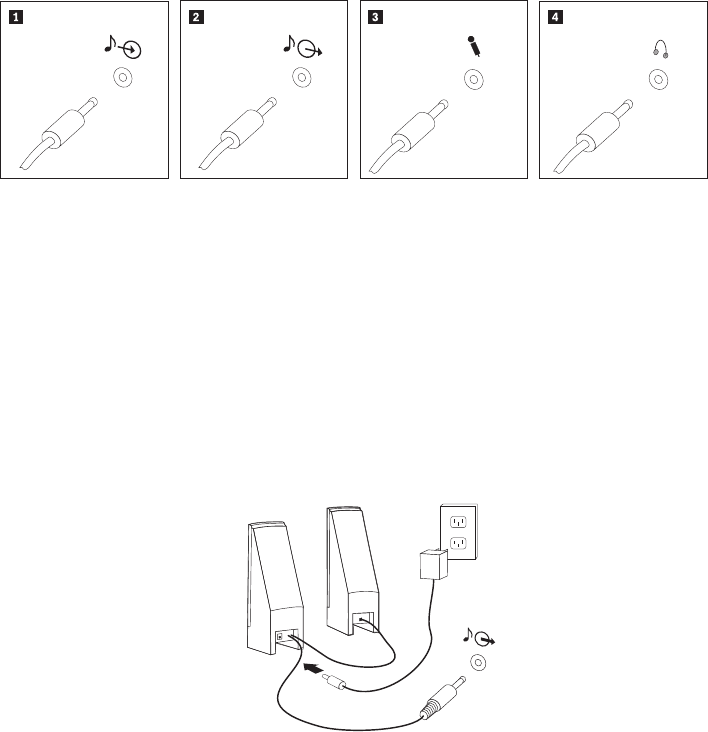 1

2

3

4