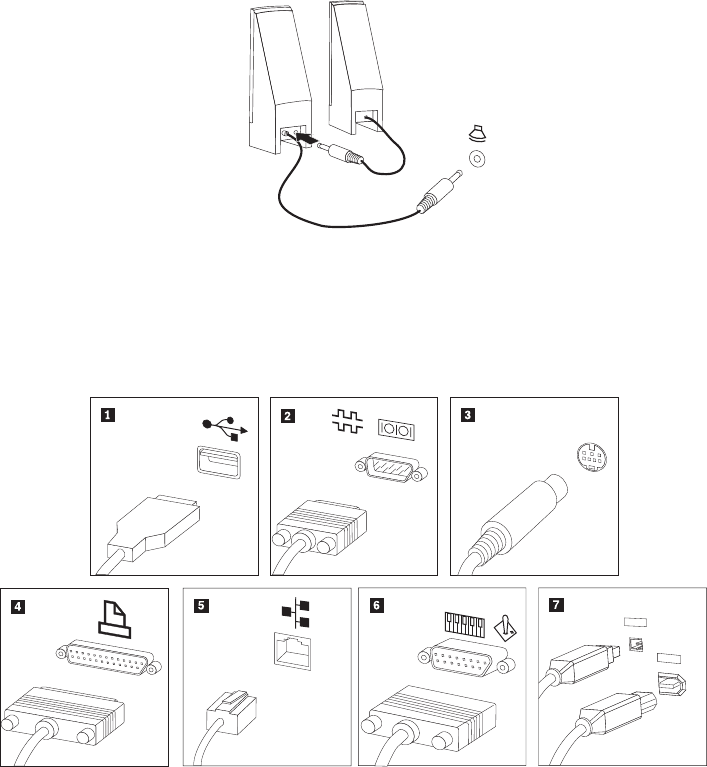 1

2

3

4

5

6

7