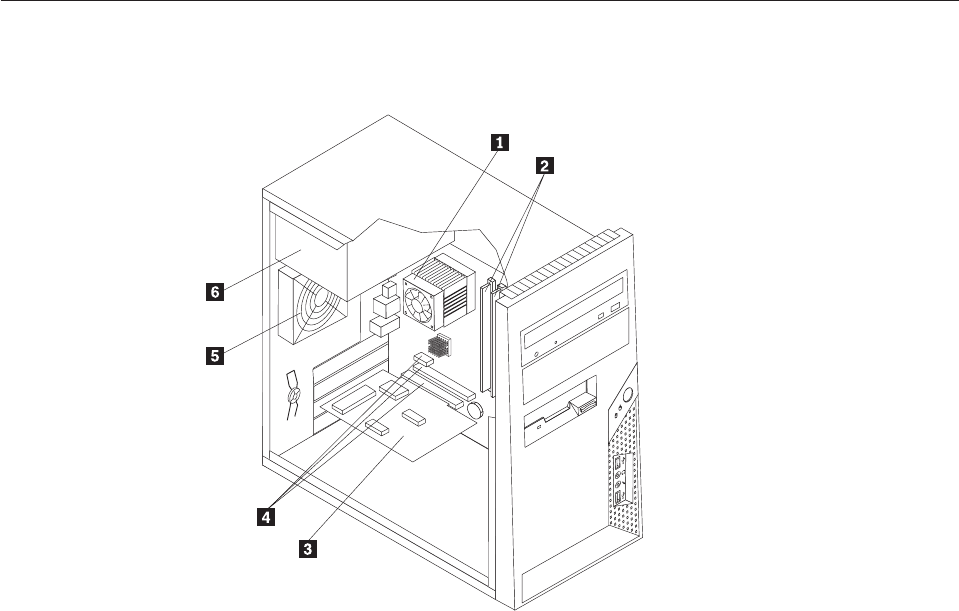 1
2
6
5
4
3