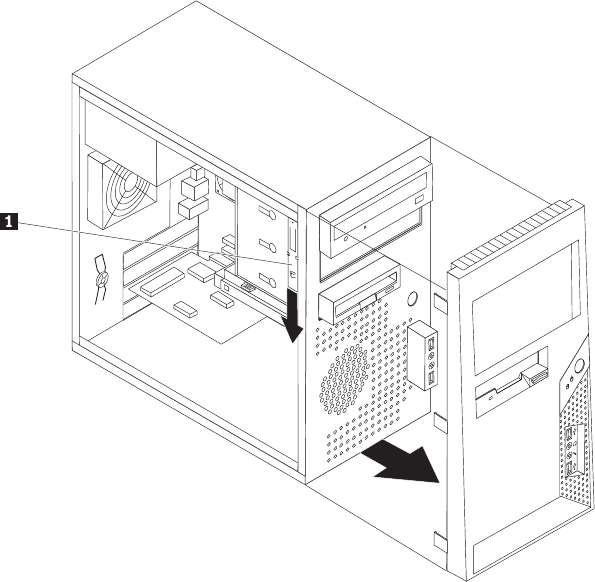 1