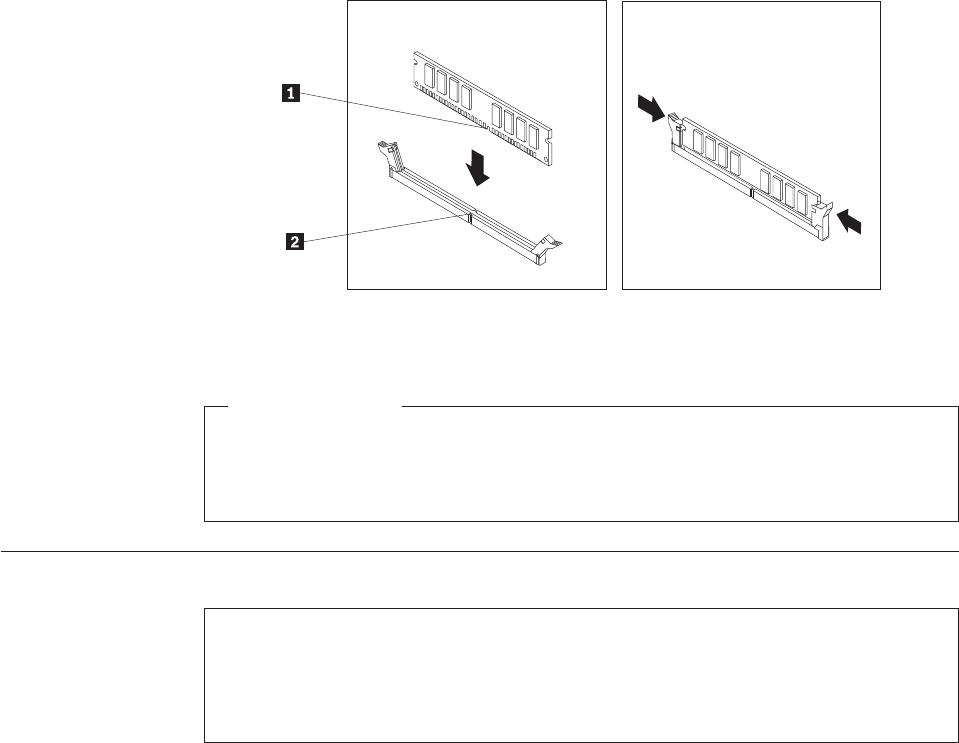 1

2