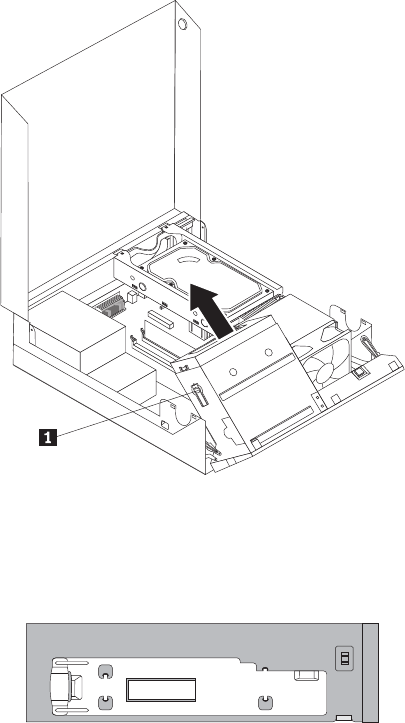 1