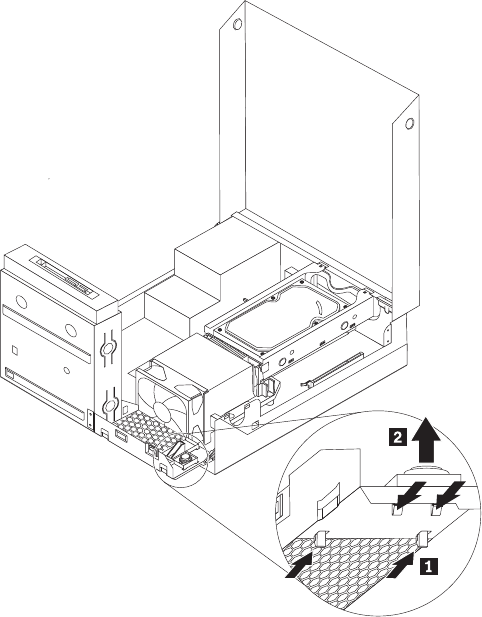 2
1