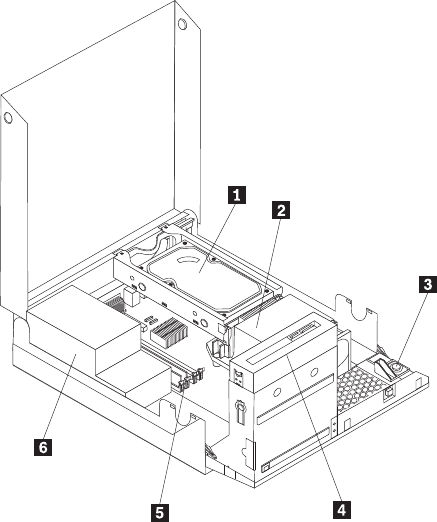 1
2
3
6
5
4