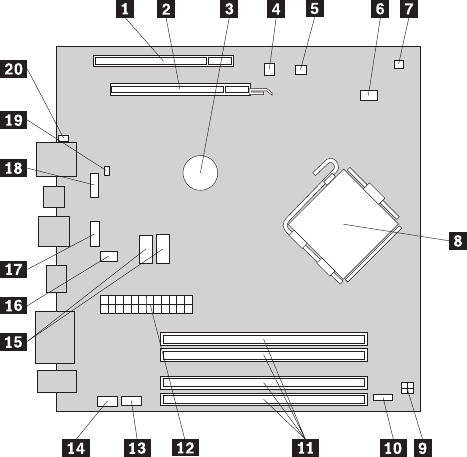 1 2 3 4 5 6 7
20
19
18
8
17
16
15
14 13 12 11 10 9