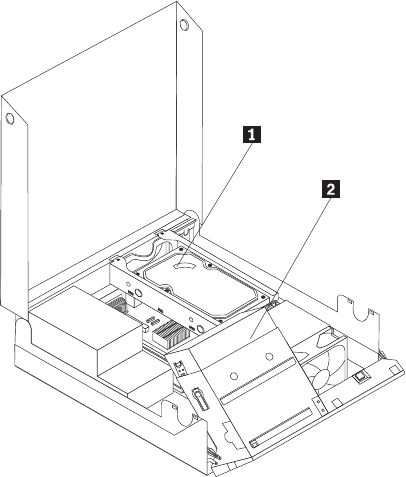 1
2