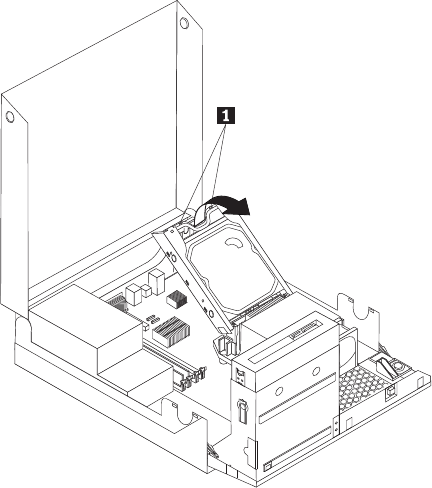 1