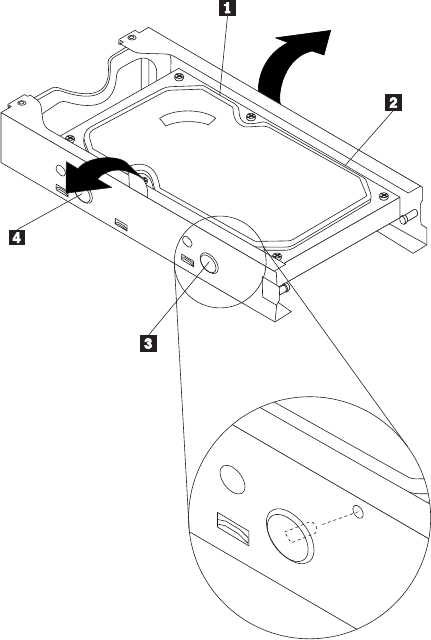 1
2
4
3