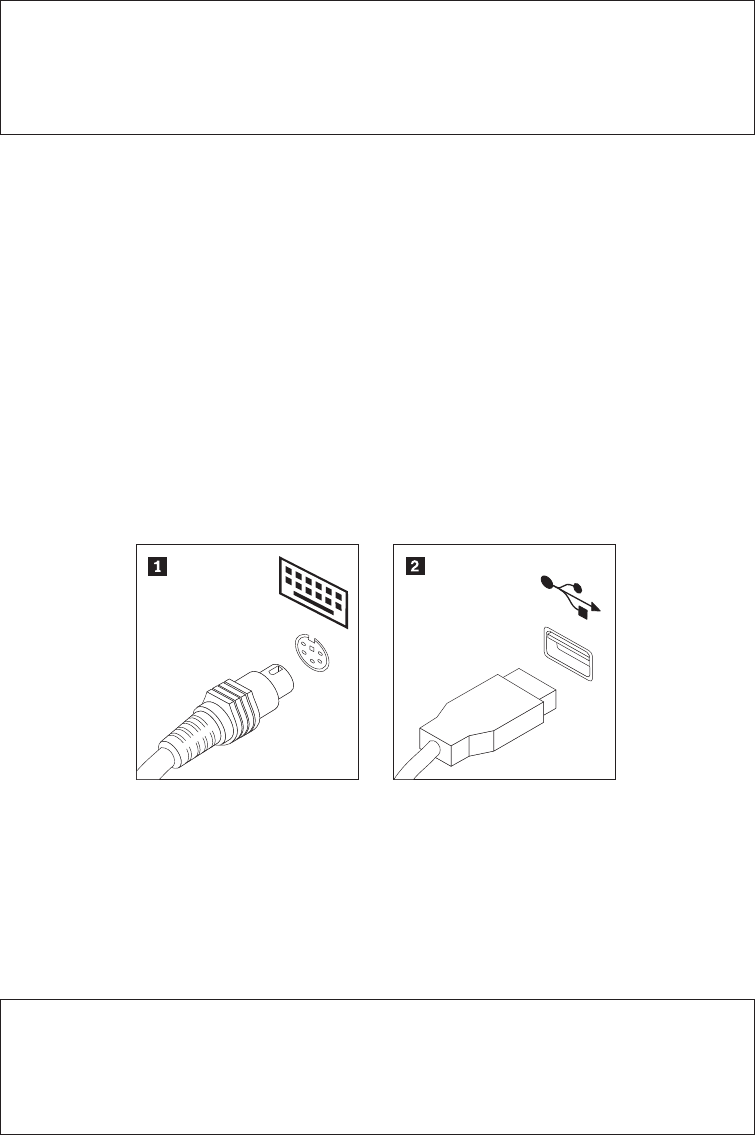 1

2