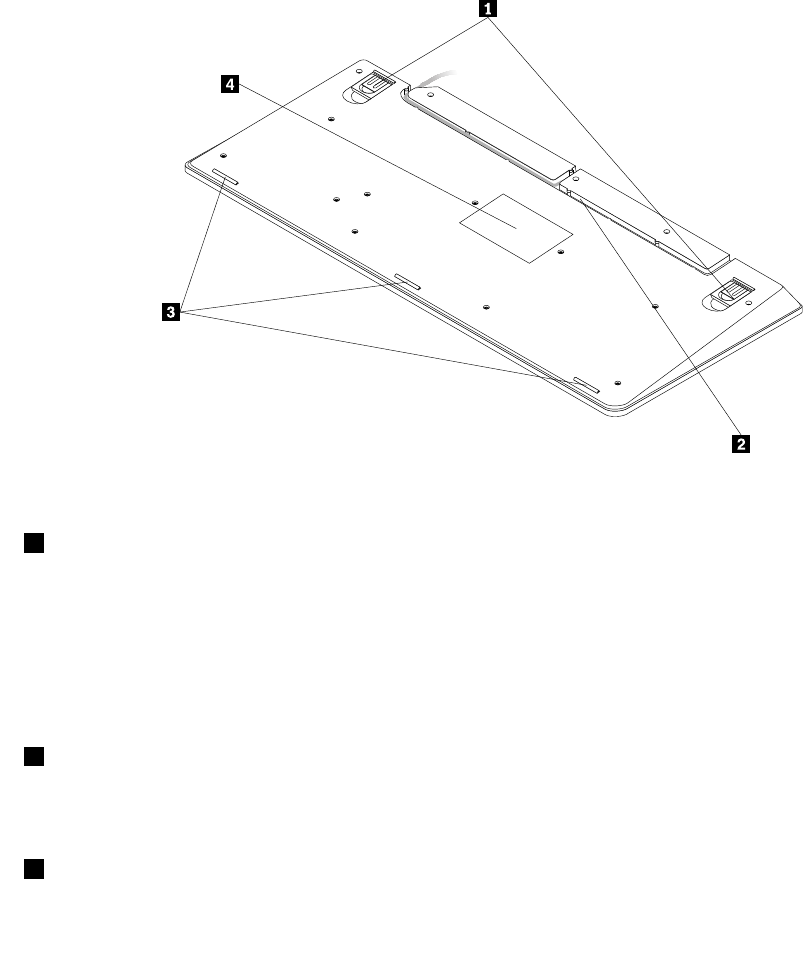 1

4

3

2