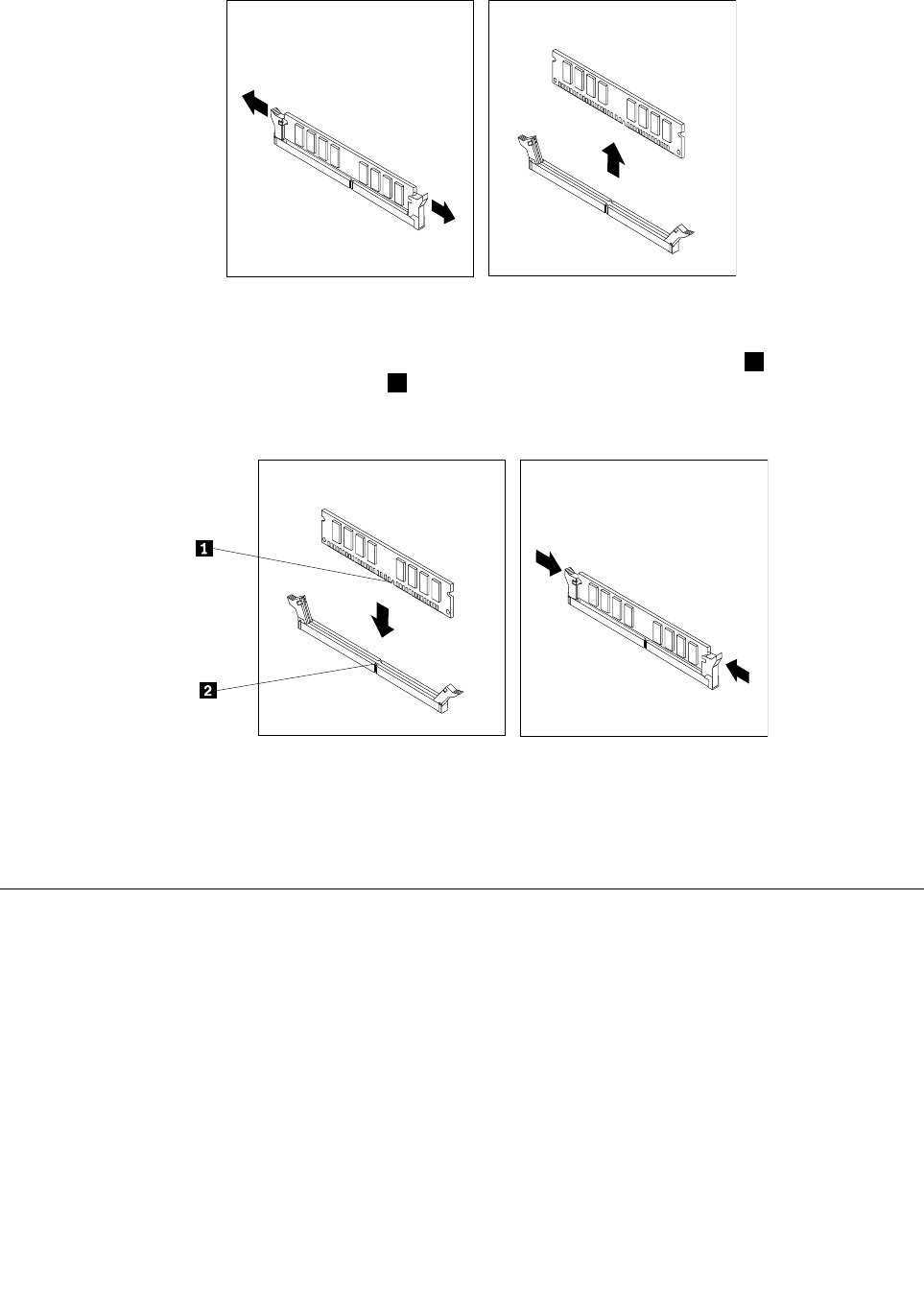 1

2