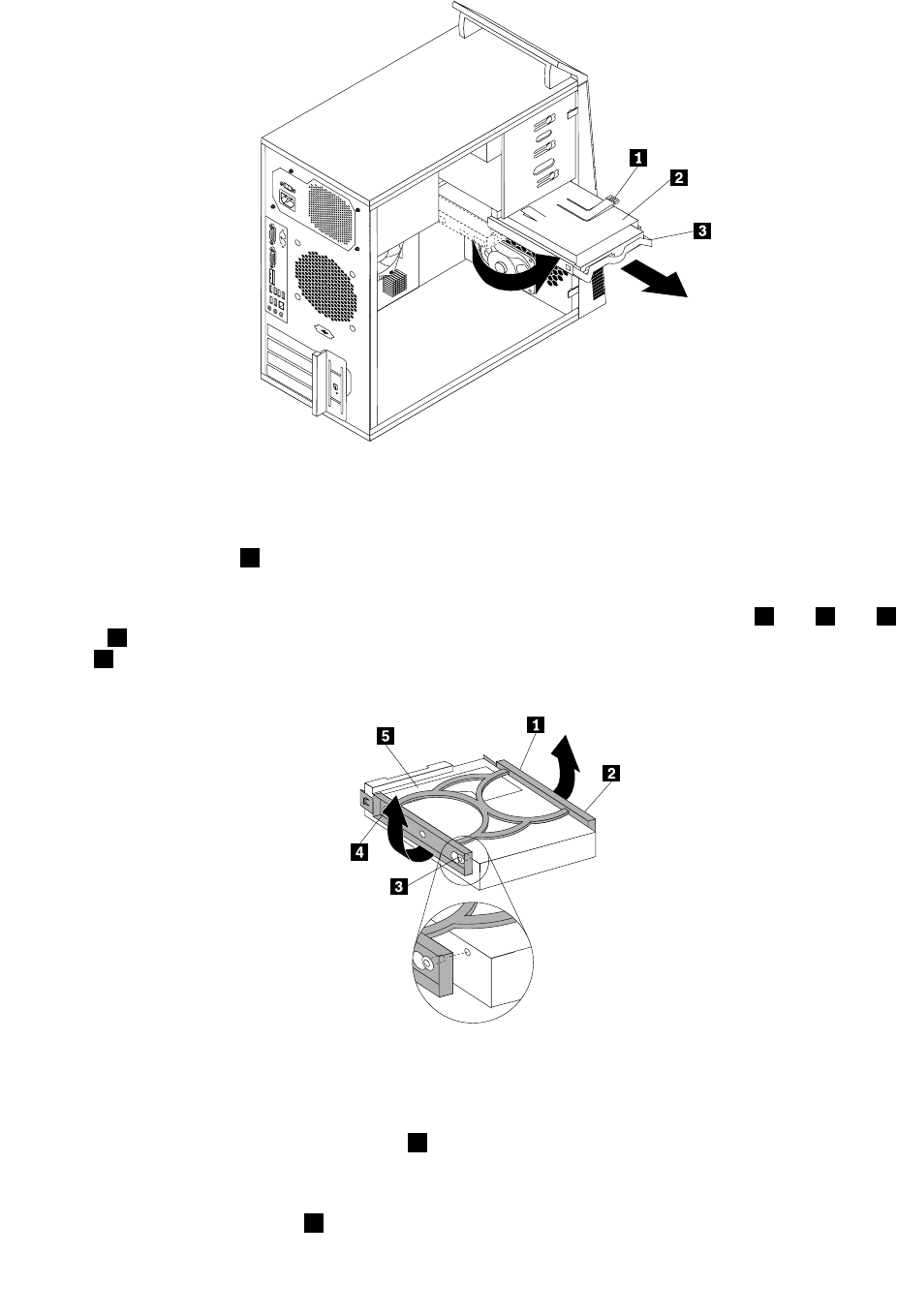 1
2
3

5
1
2
4
3