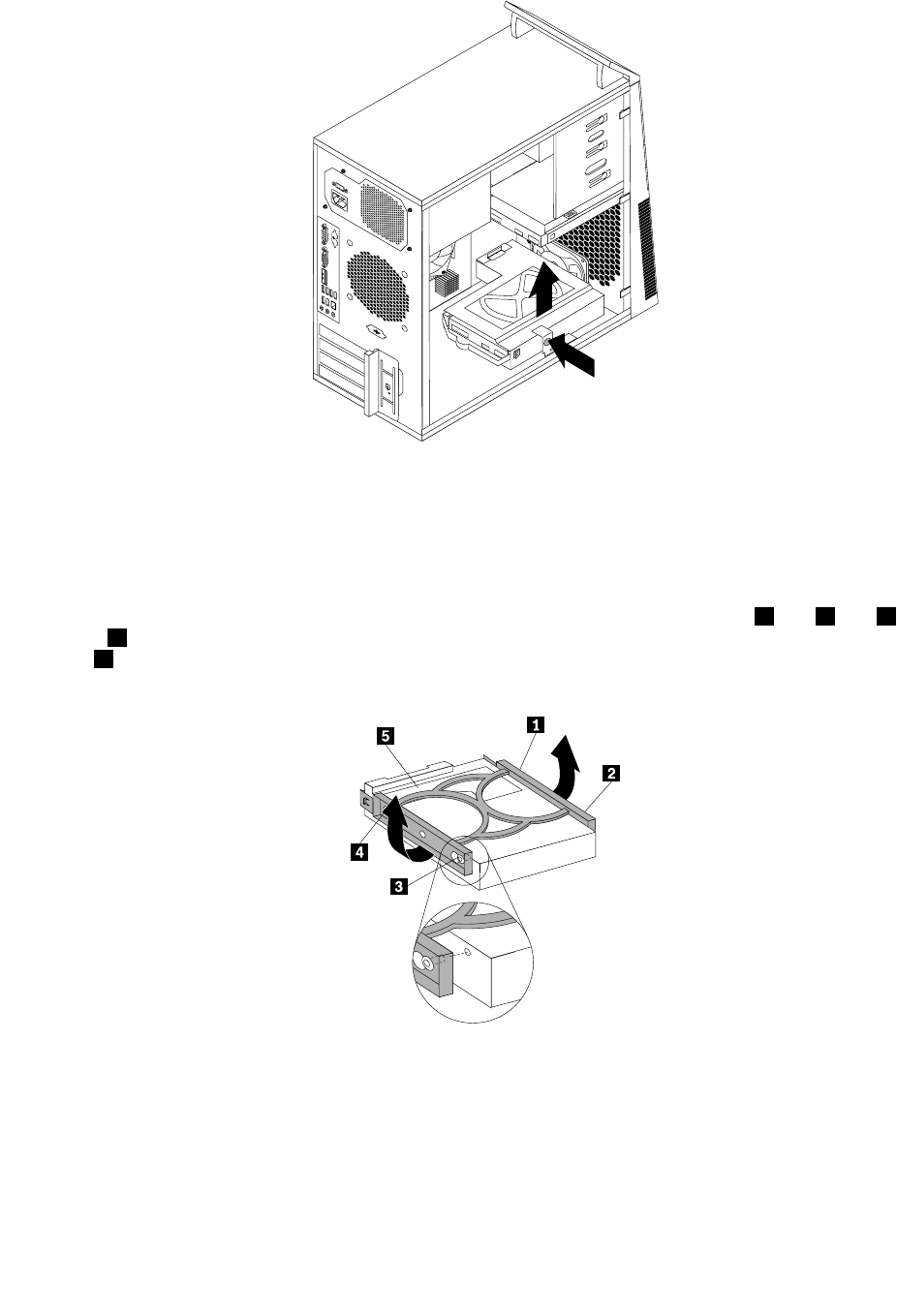 5

1

2

4

3