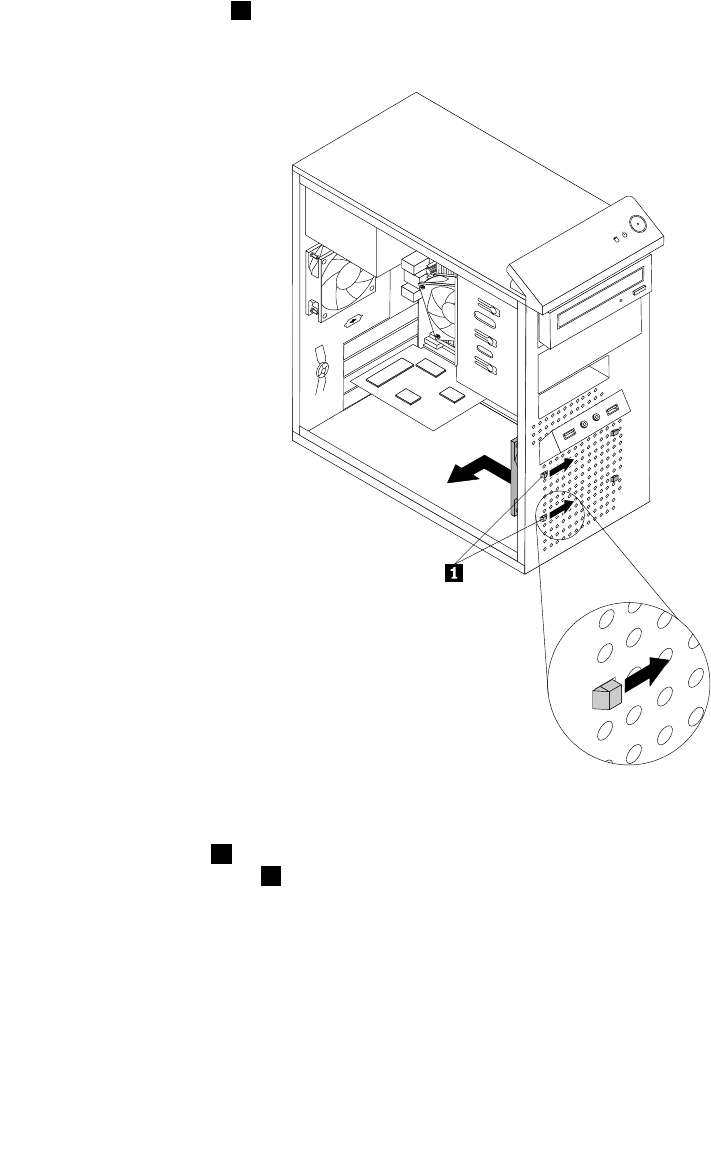 1