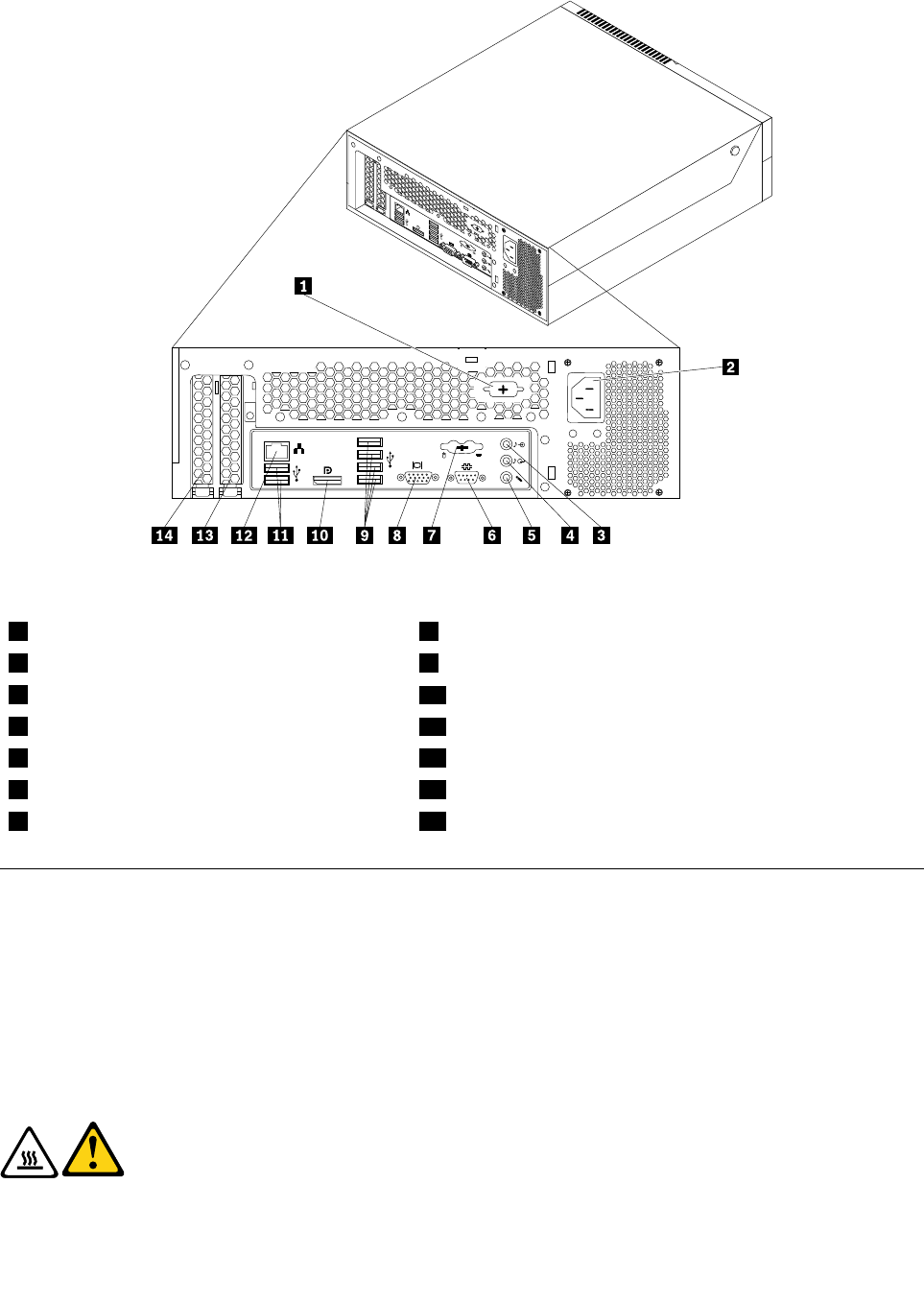 1

2

14 13 12 11 10 9 8 7 6 5 4 3