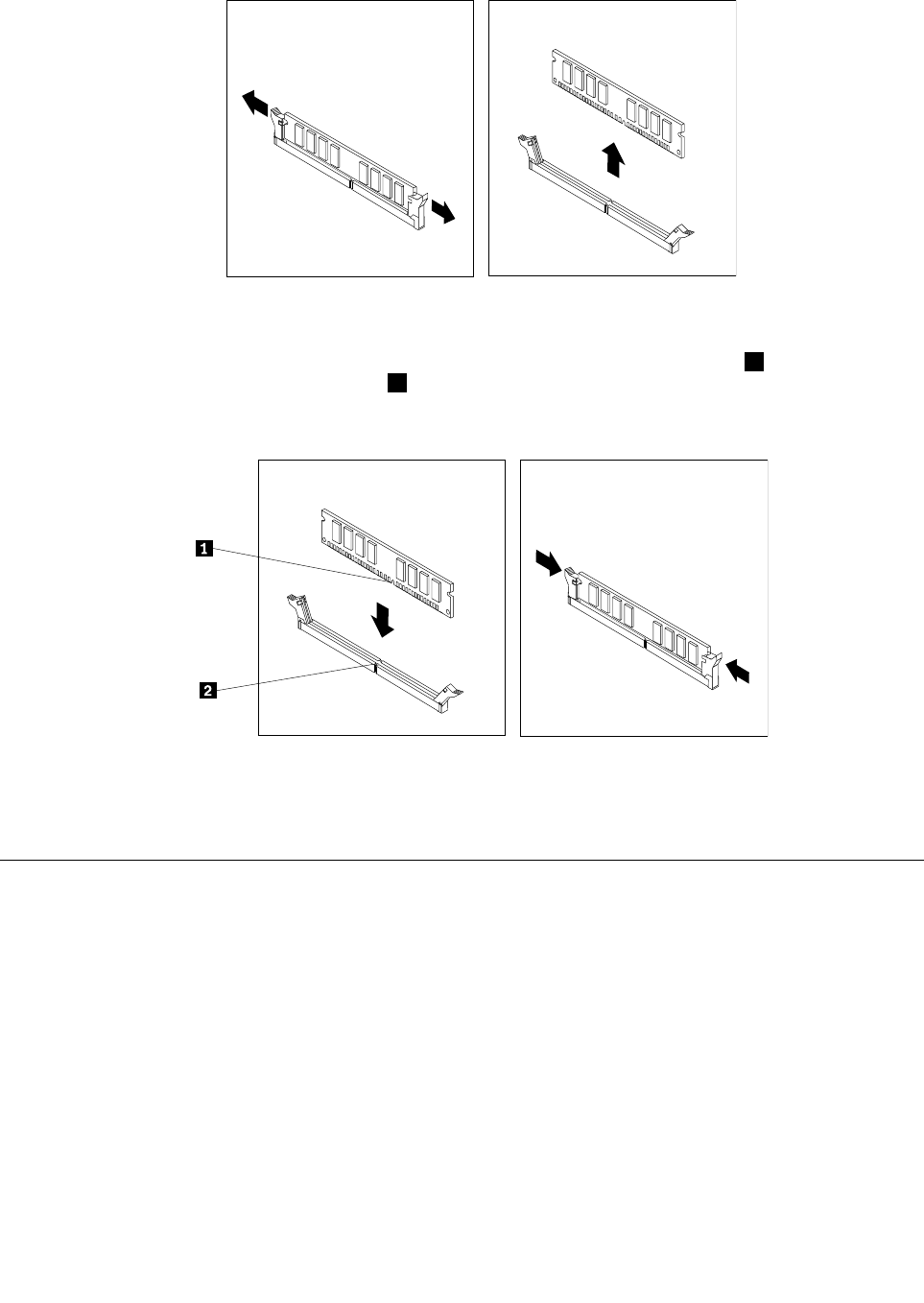 1

2