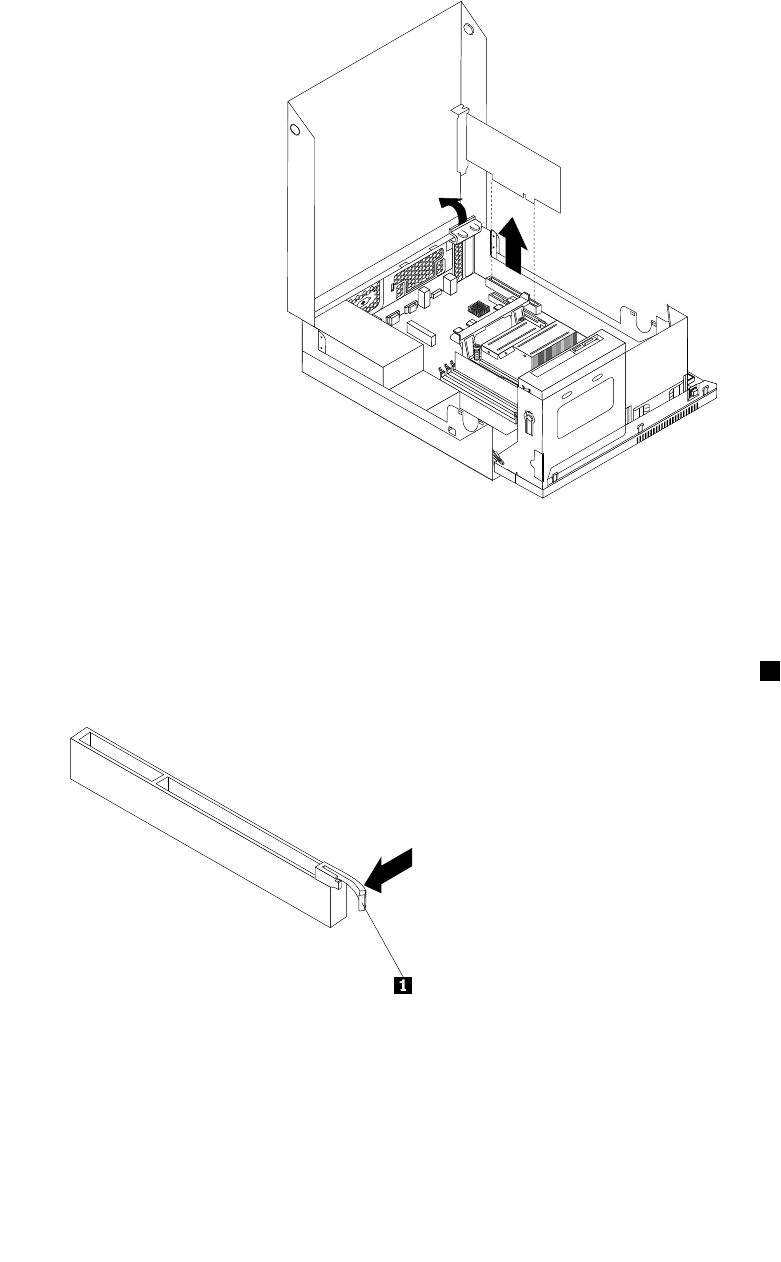 1