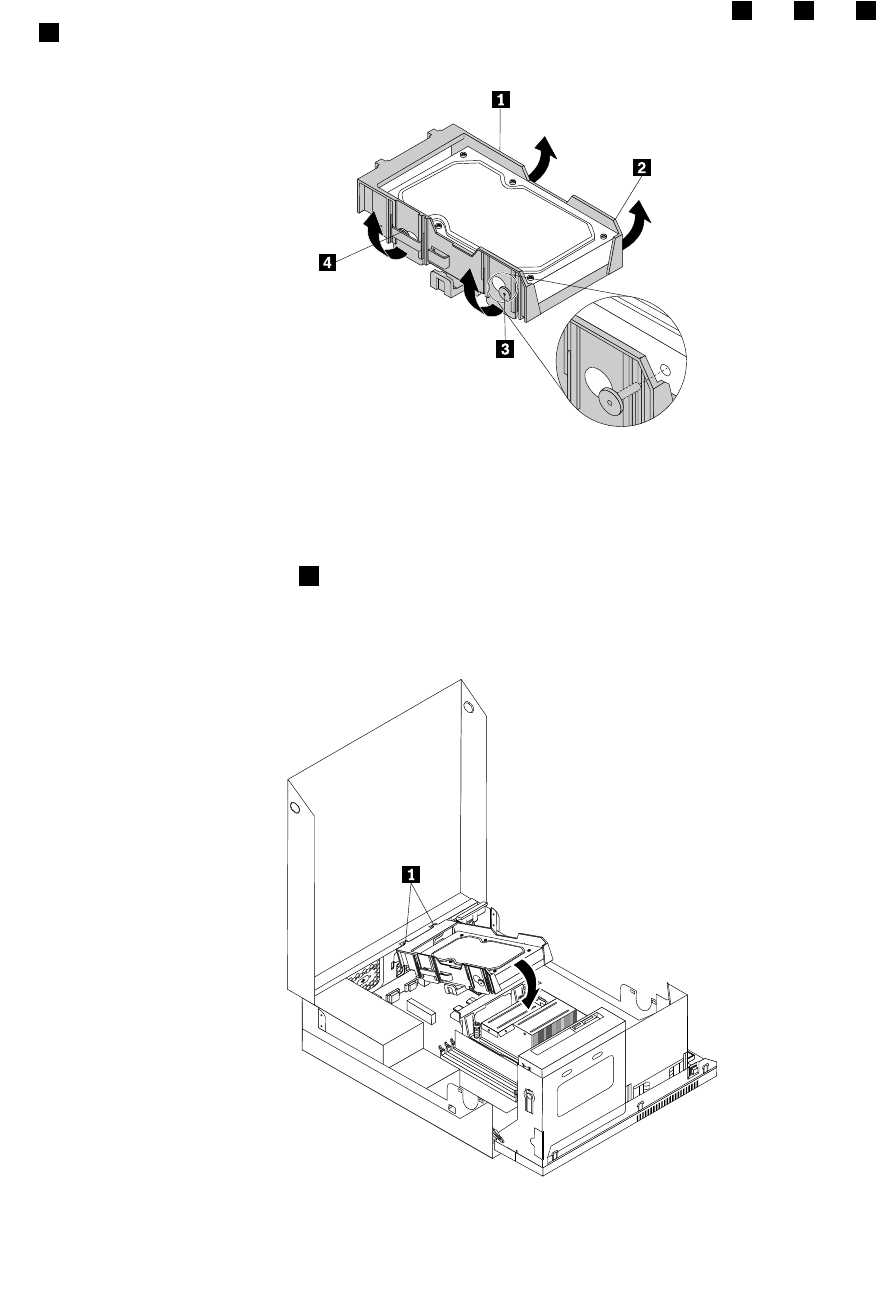 1
2
4
3
1