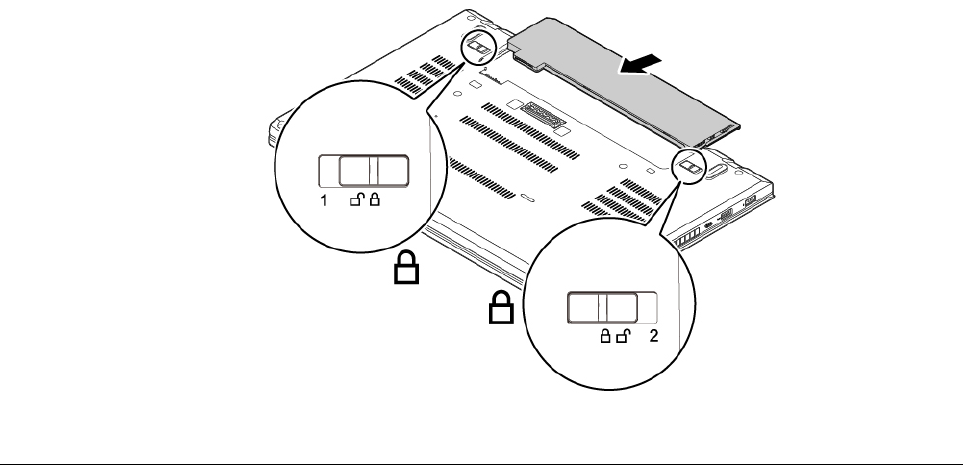 1

2