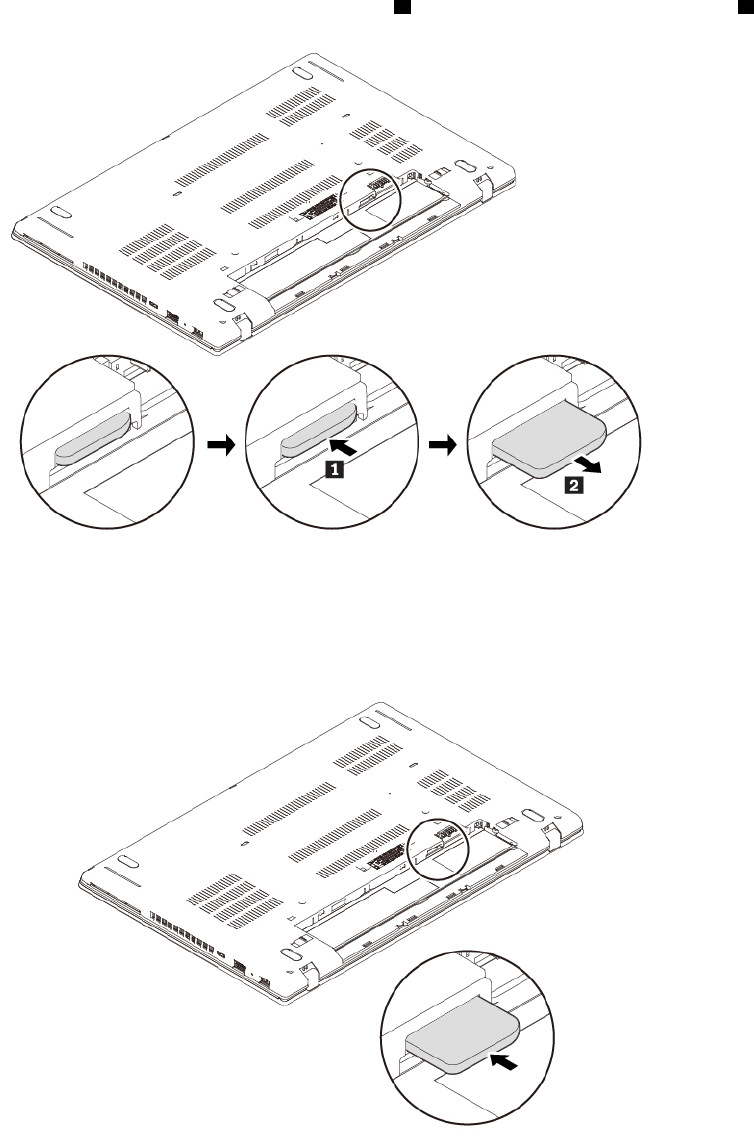 1

2