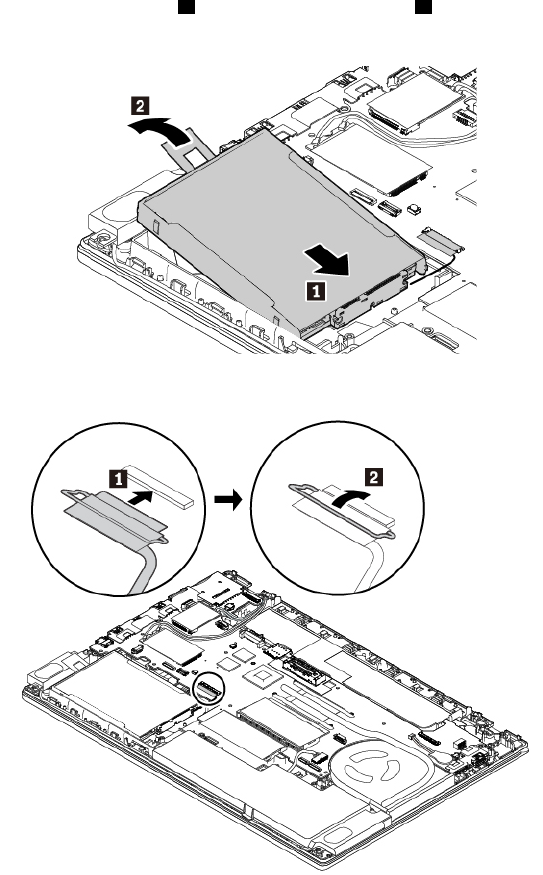 2
1
1
2