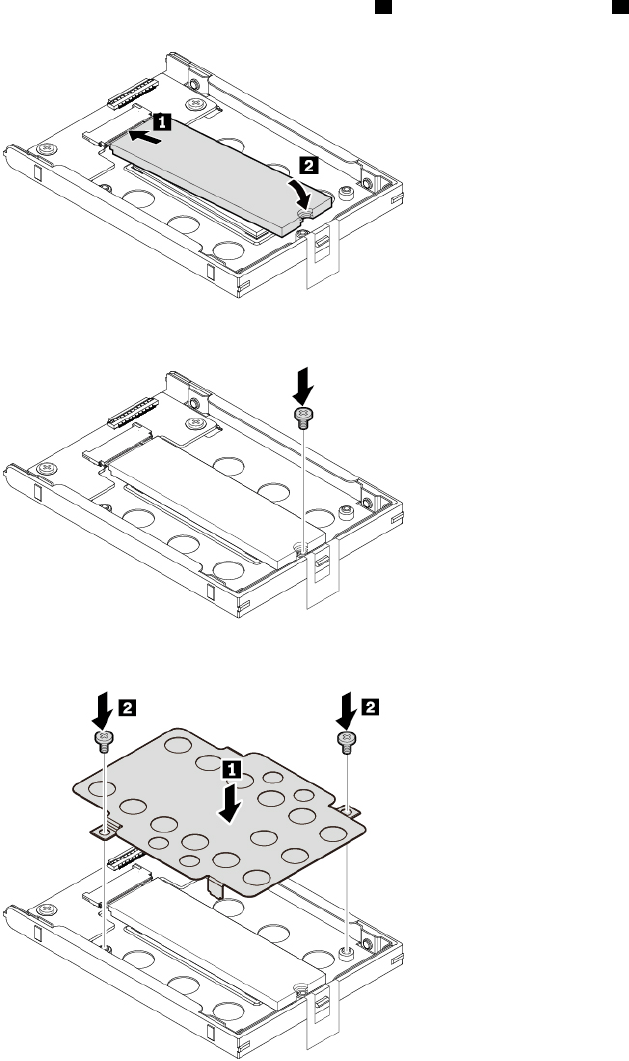 1
2
2
2
1