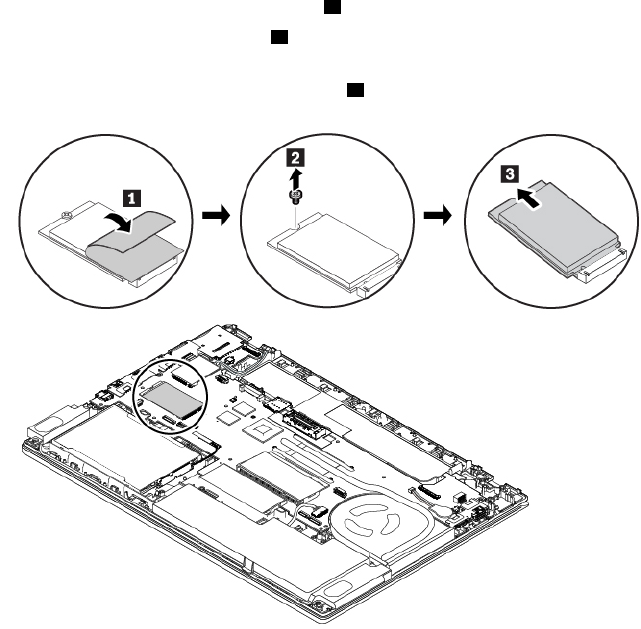 1

2

3