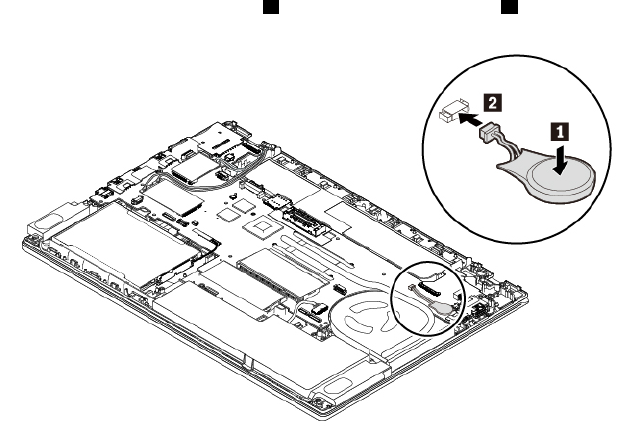 2
1