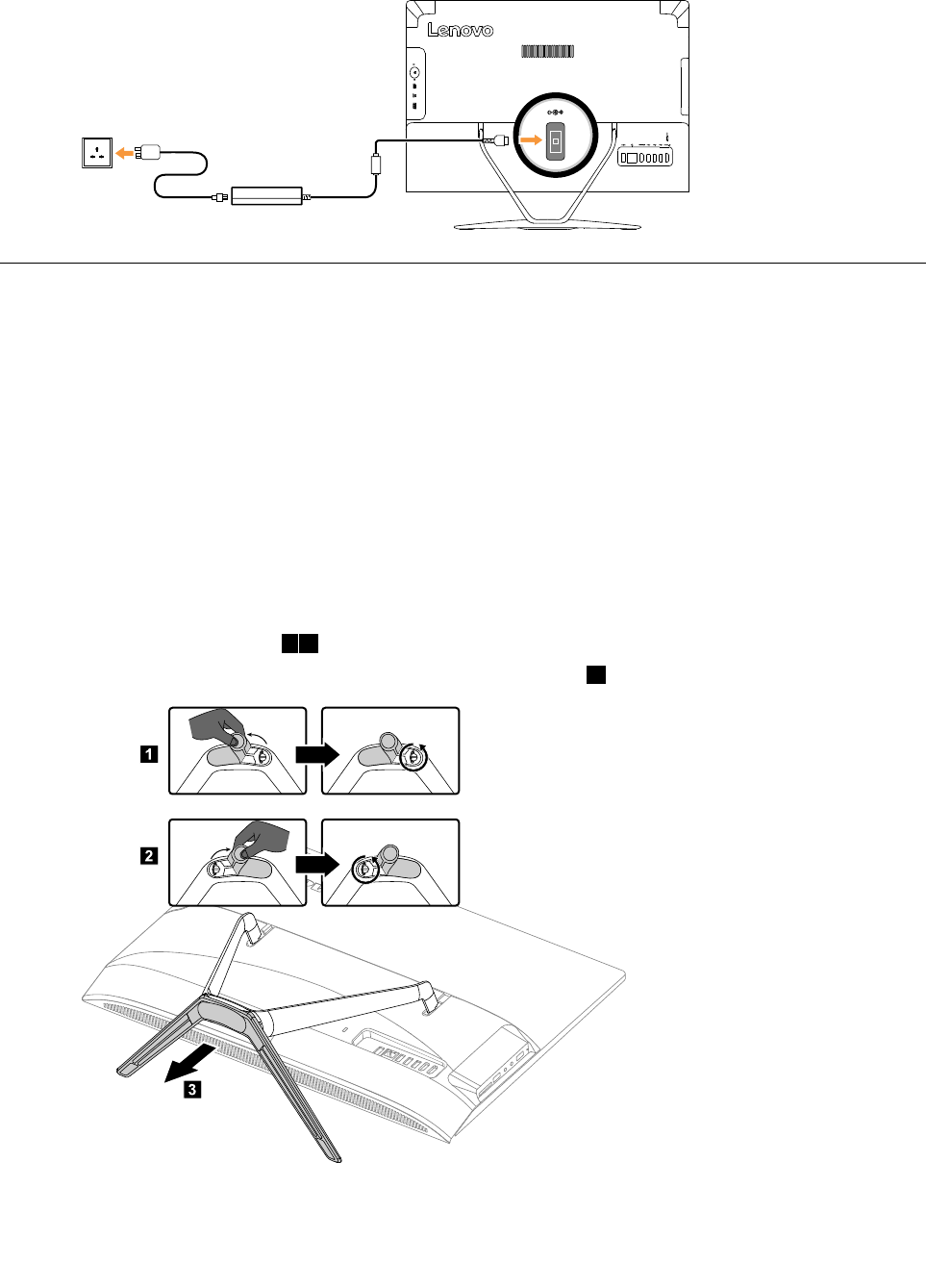 Lenovo

1

2

3