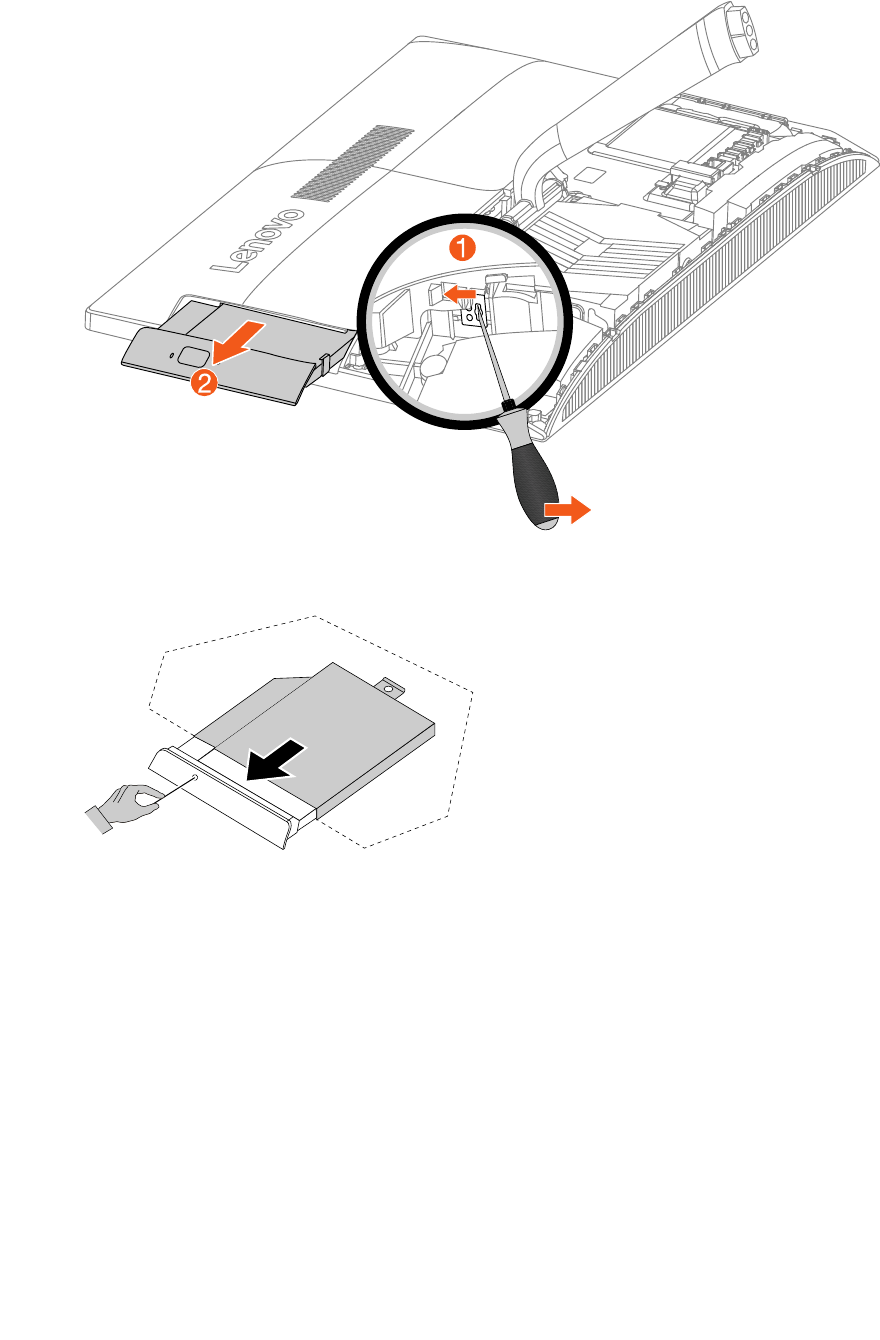 Lenovo

1

2