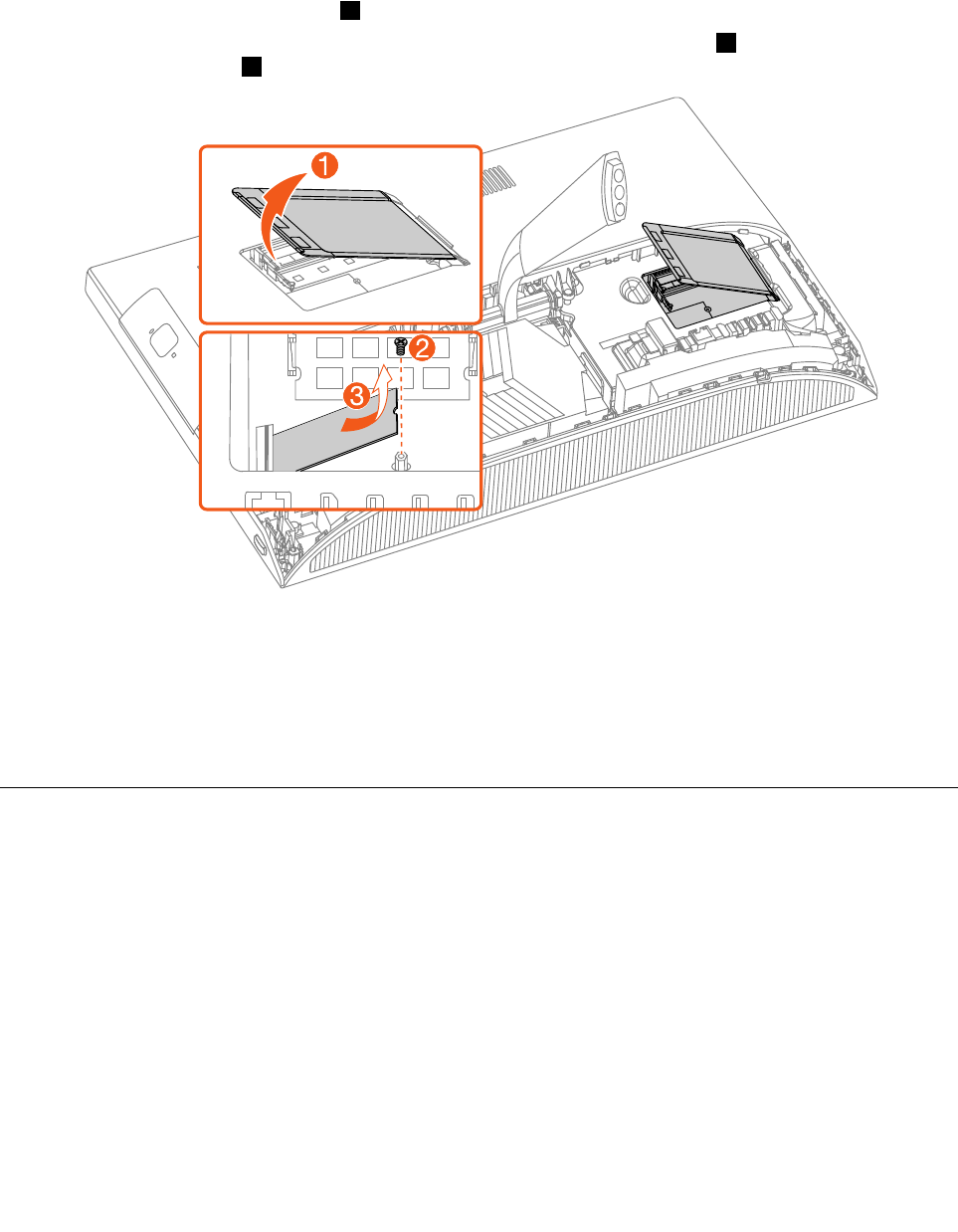 1
2
3