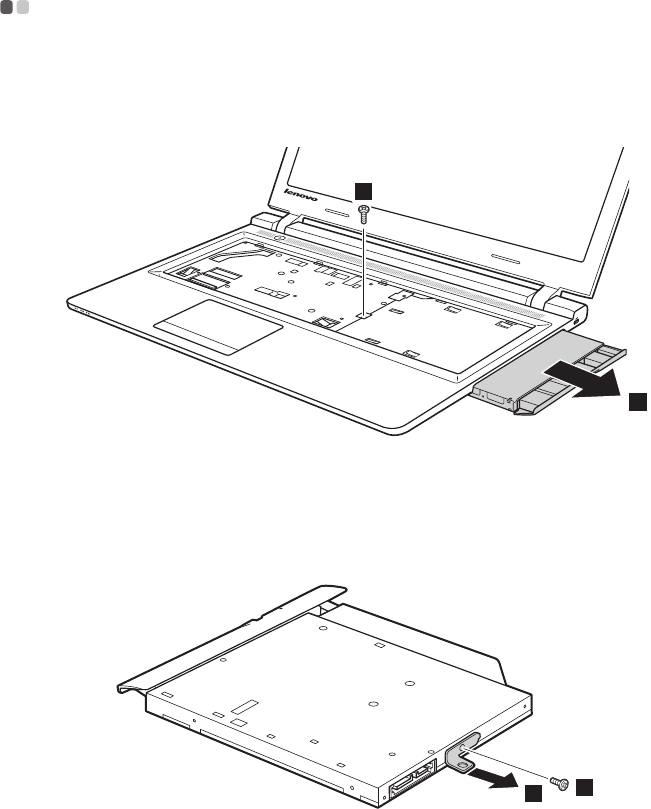 lenovo