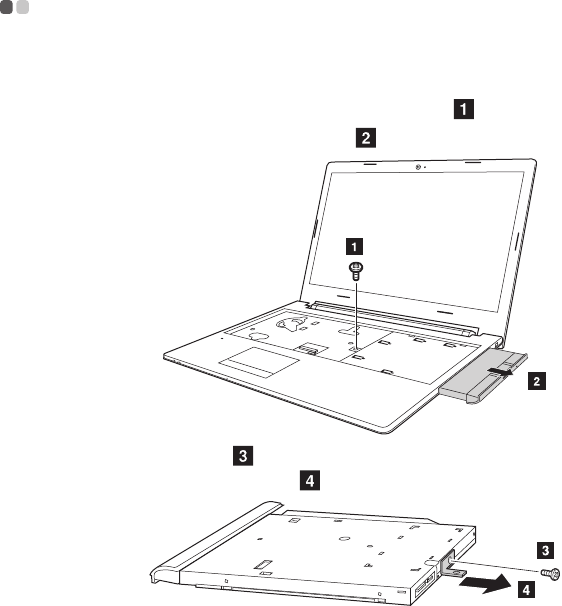 1

2

1

2

3

4

3

4