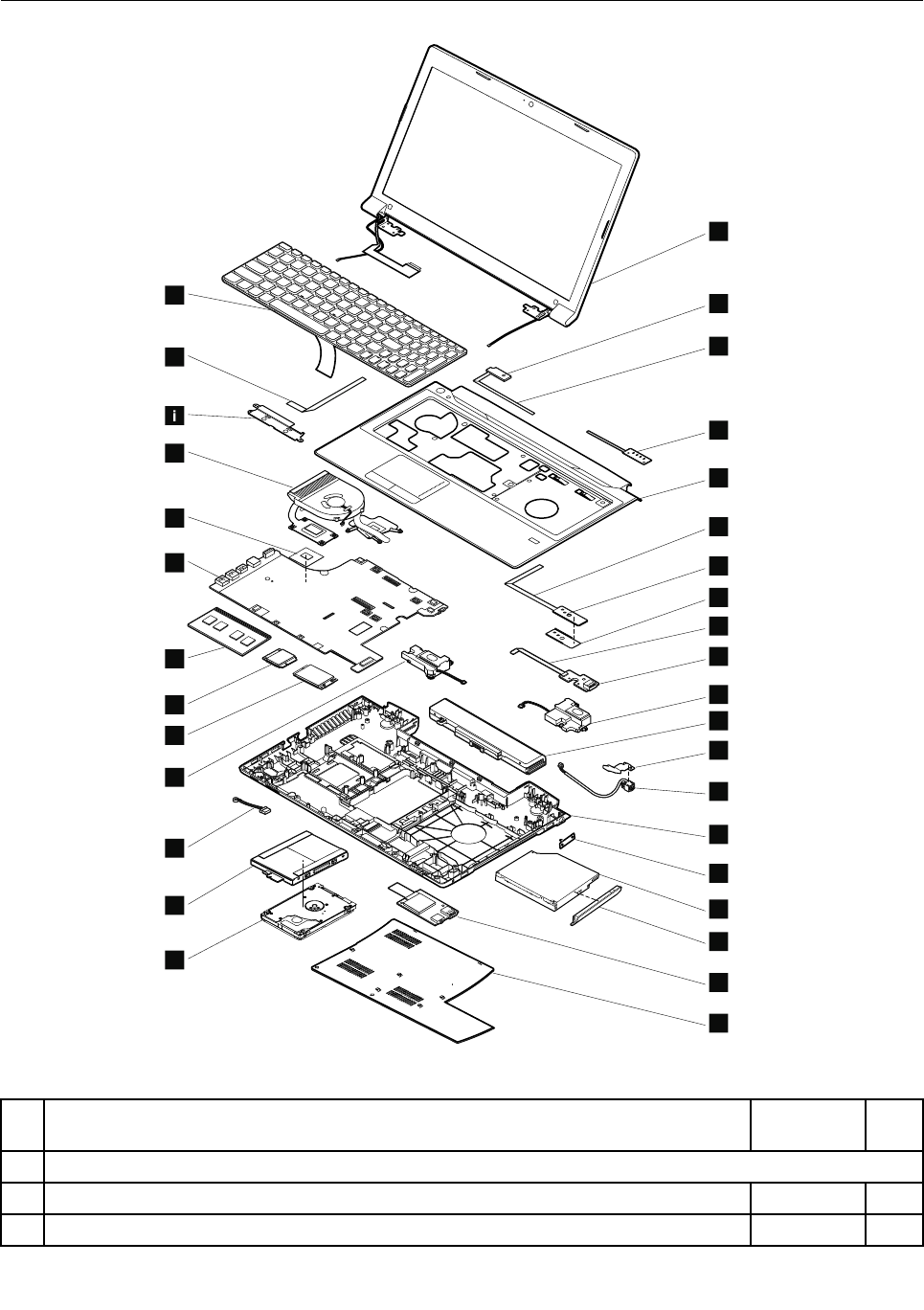 i