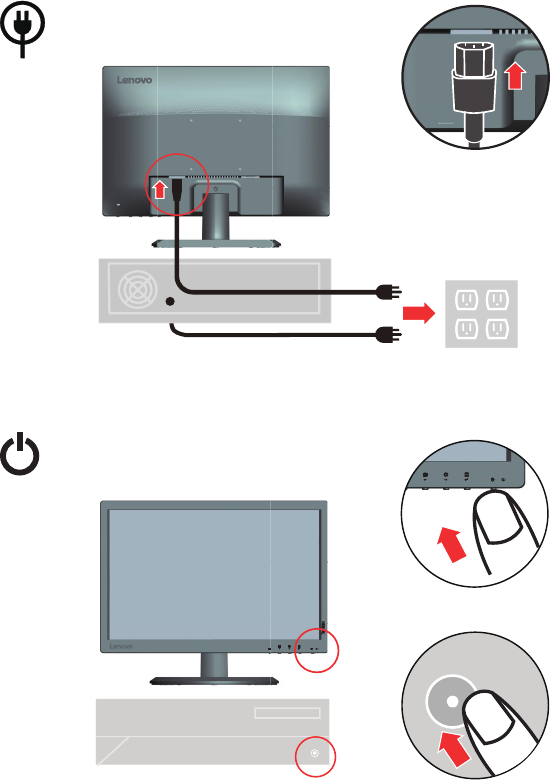 Lenovo

Lenovo