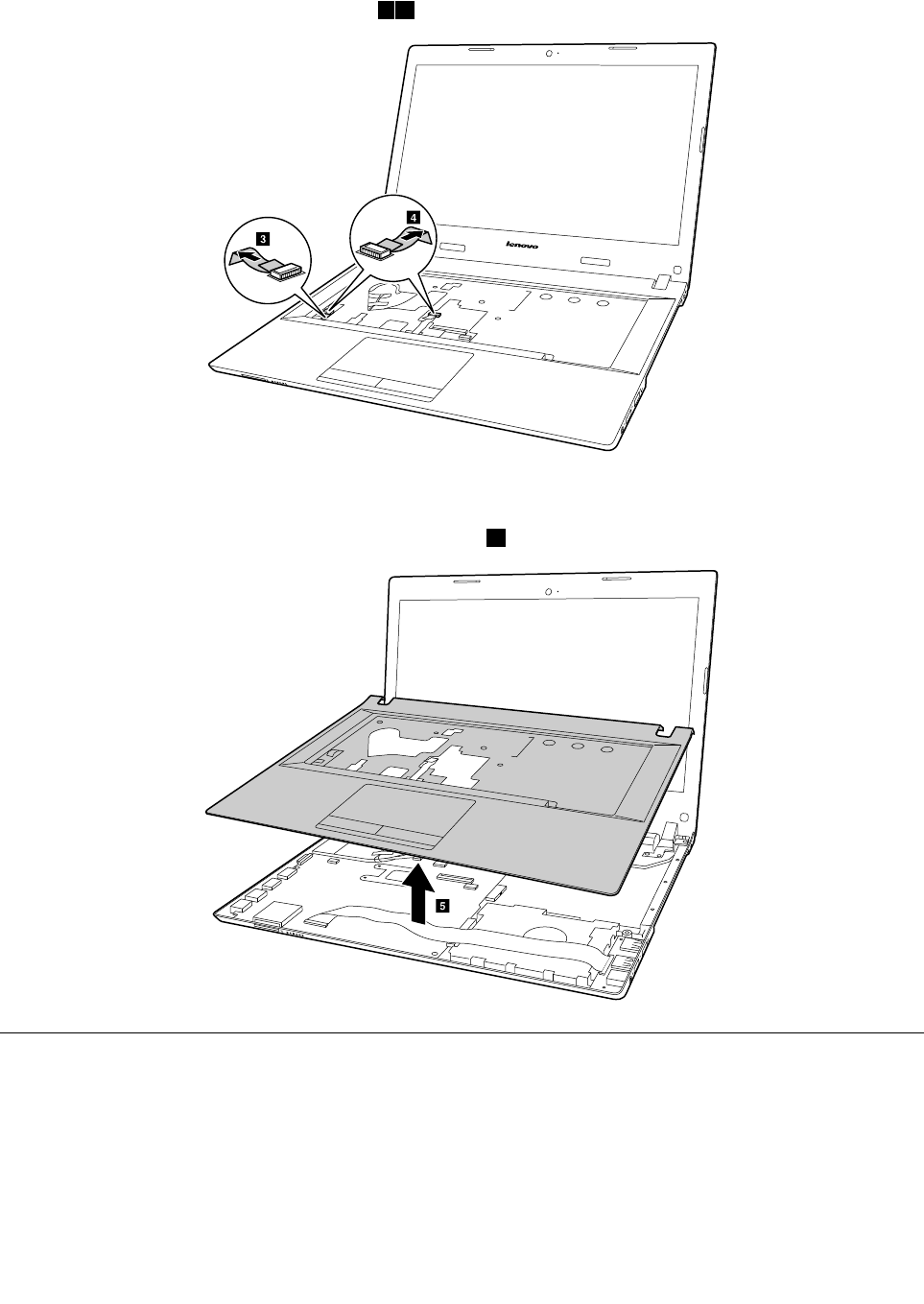 3 4

lenovo

5