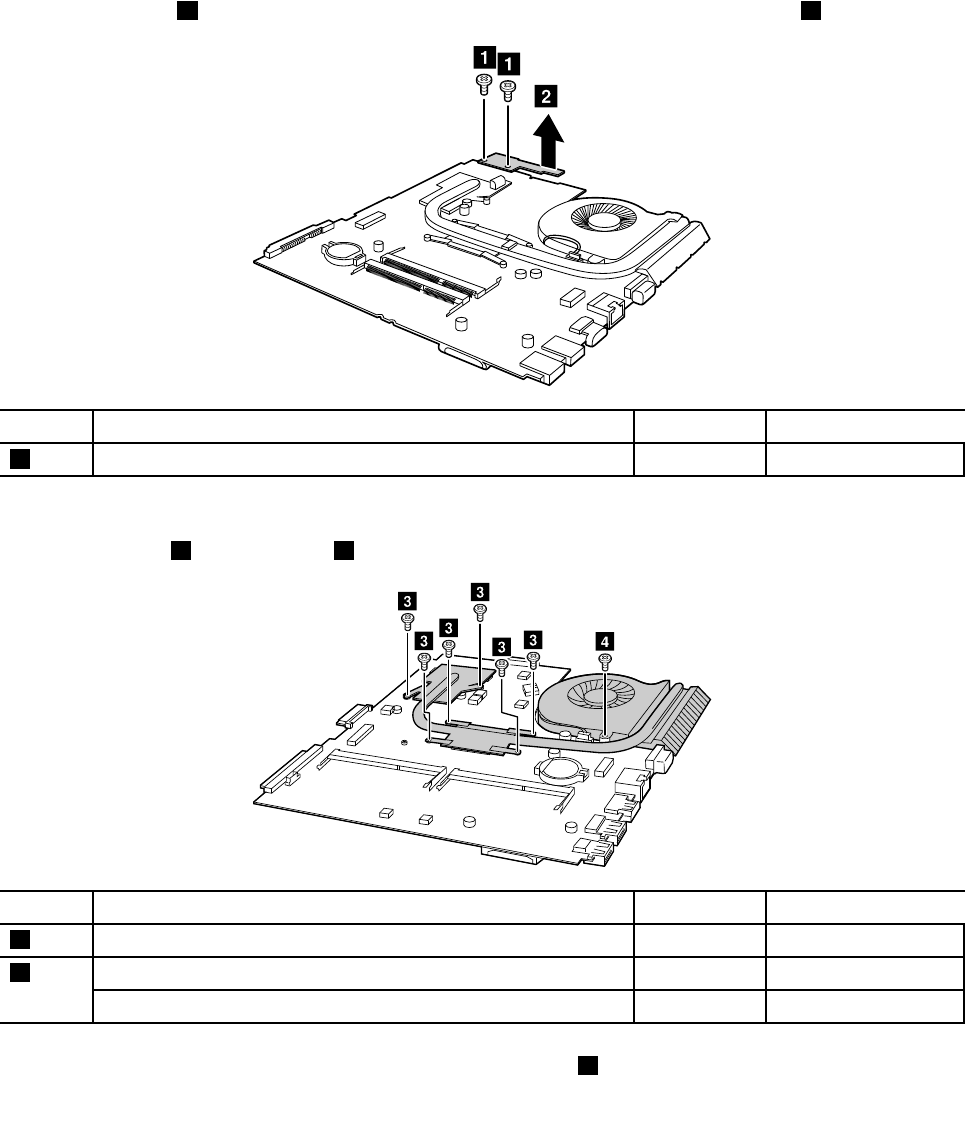 1 1 2

3 3 3 3 3 3 4