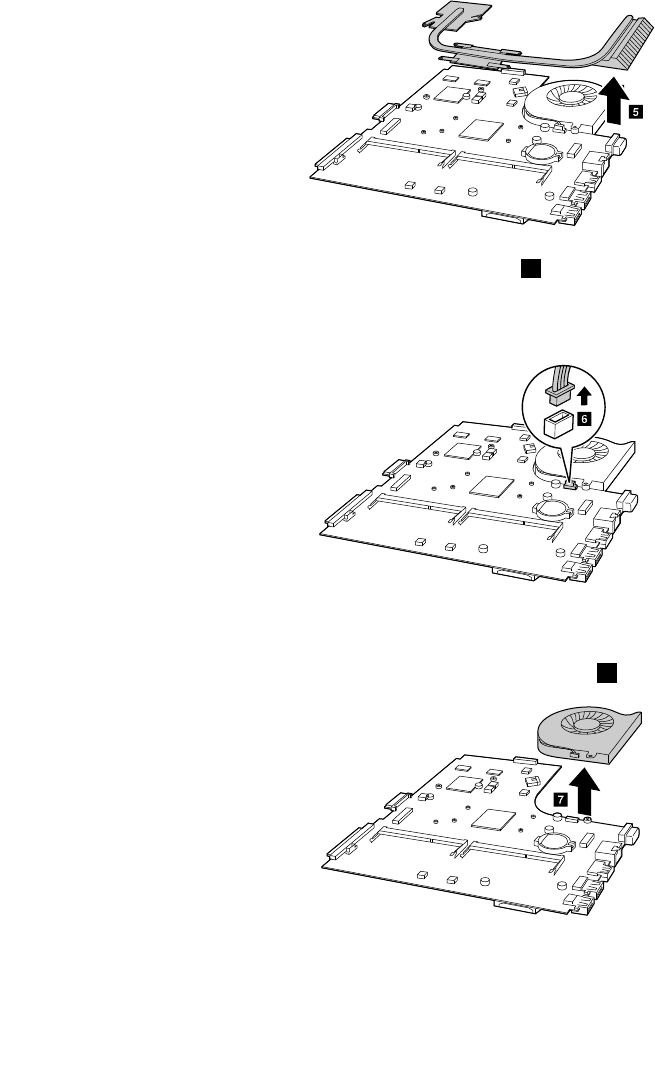 5

6

7