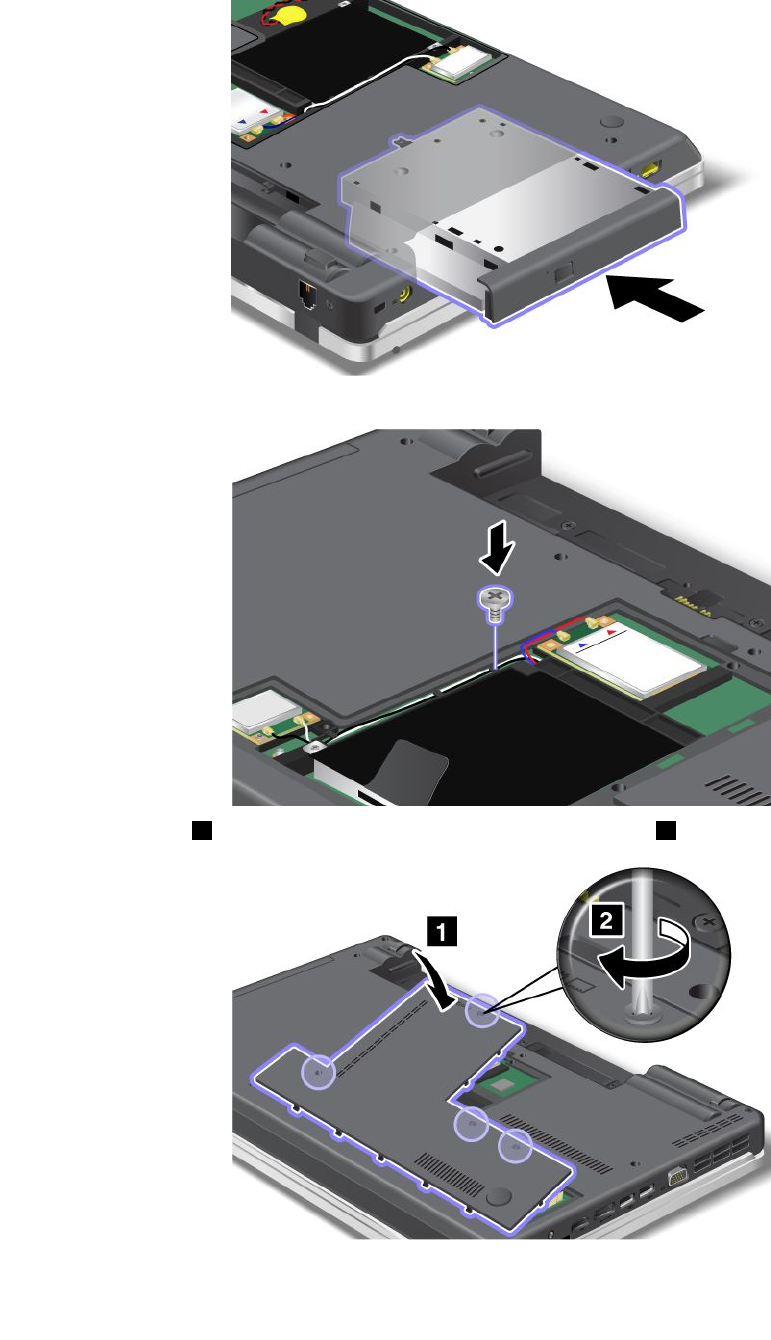 1

2