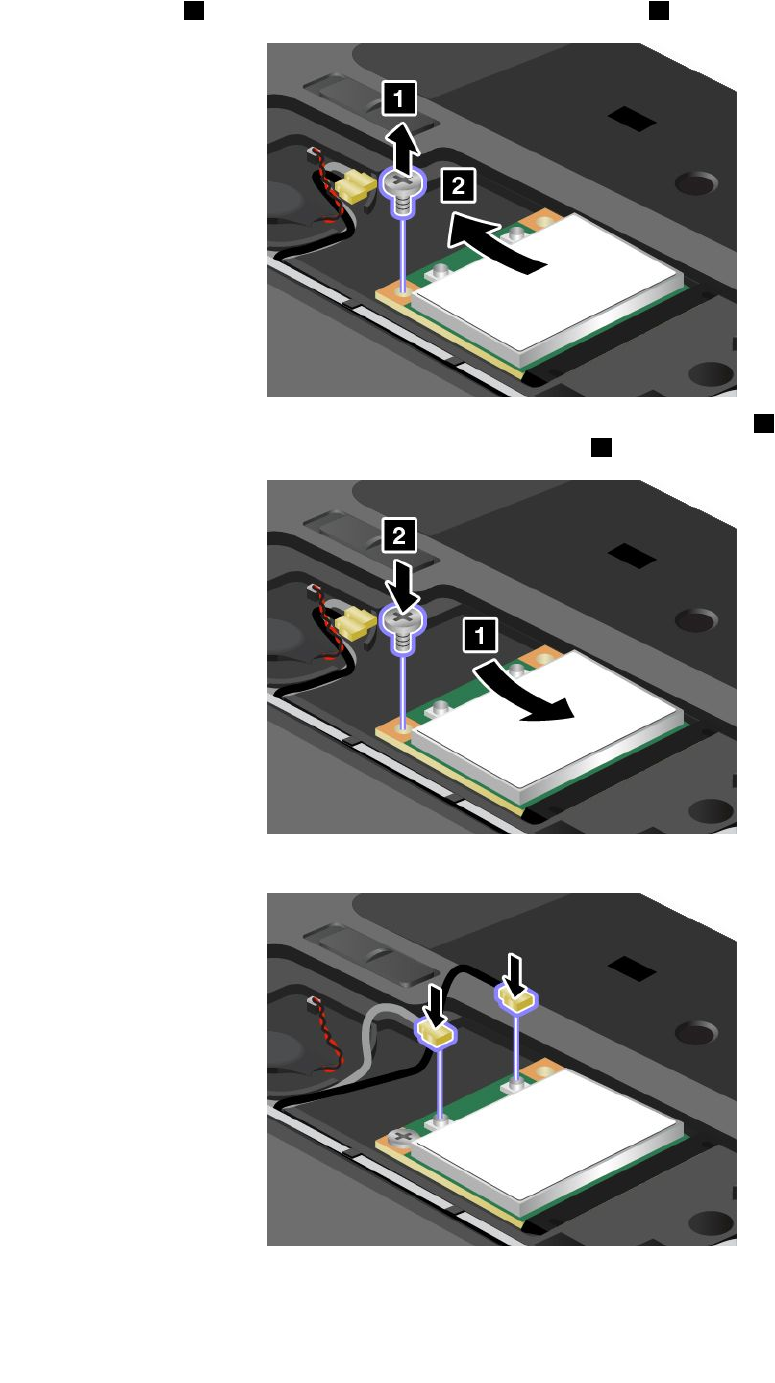 1

2

2

1